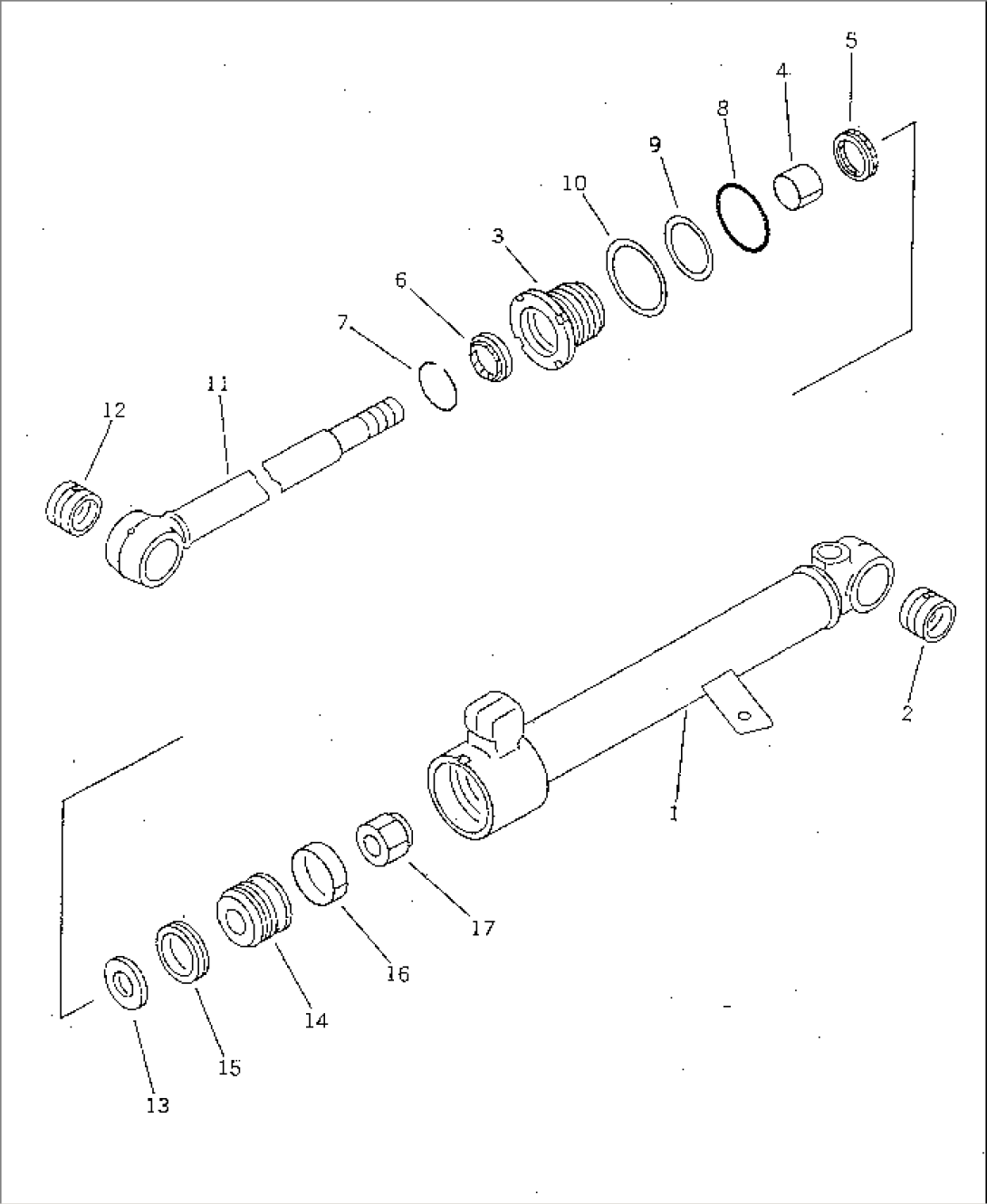 5
4
8
9
10
3
6
7
11
12
2
1
17
16
14
15
13