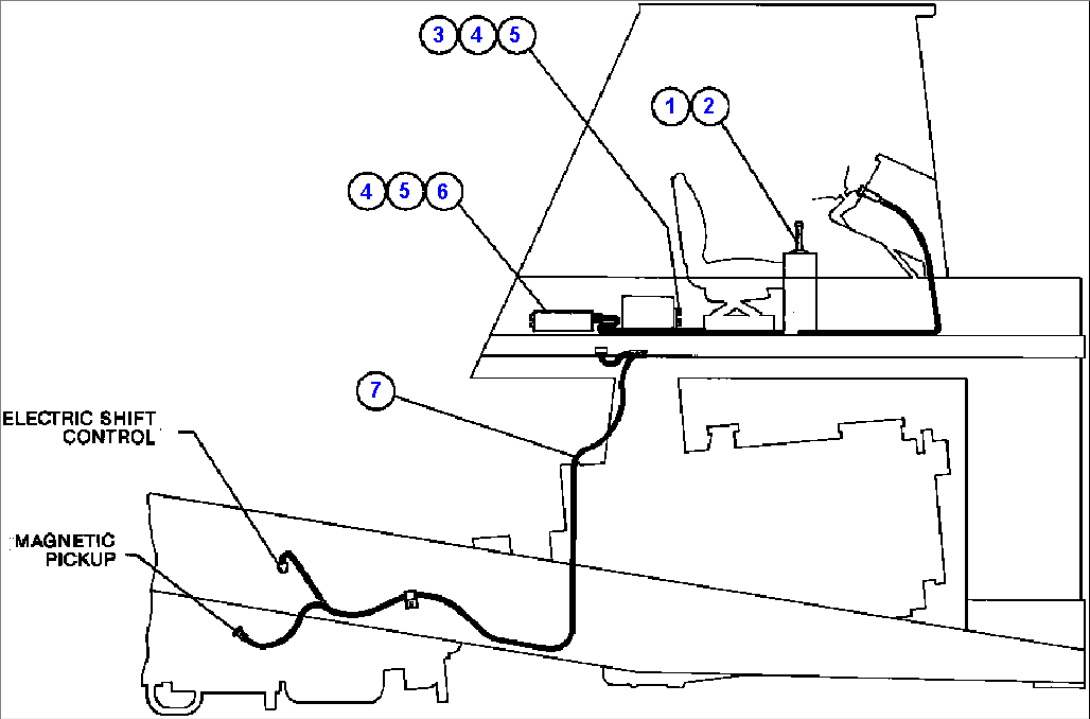 3 4 5

1 2

4 5 6

7

ELECTRIC SHIFT CONTROL

MAGNETIC PICKUP