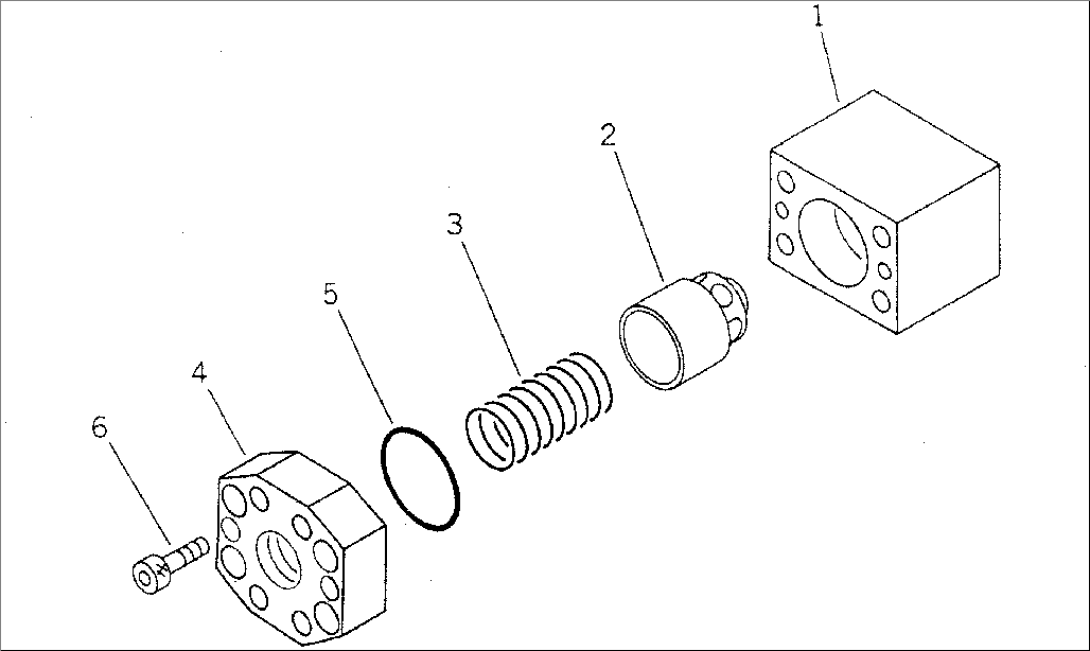 1
2
3
5
4
6