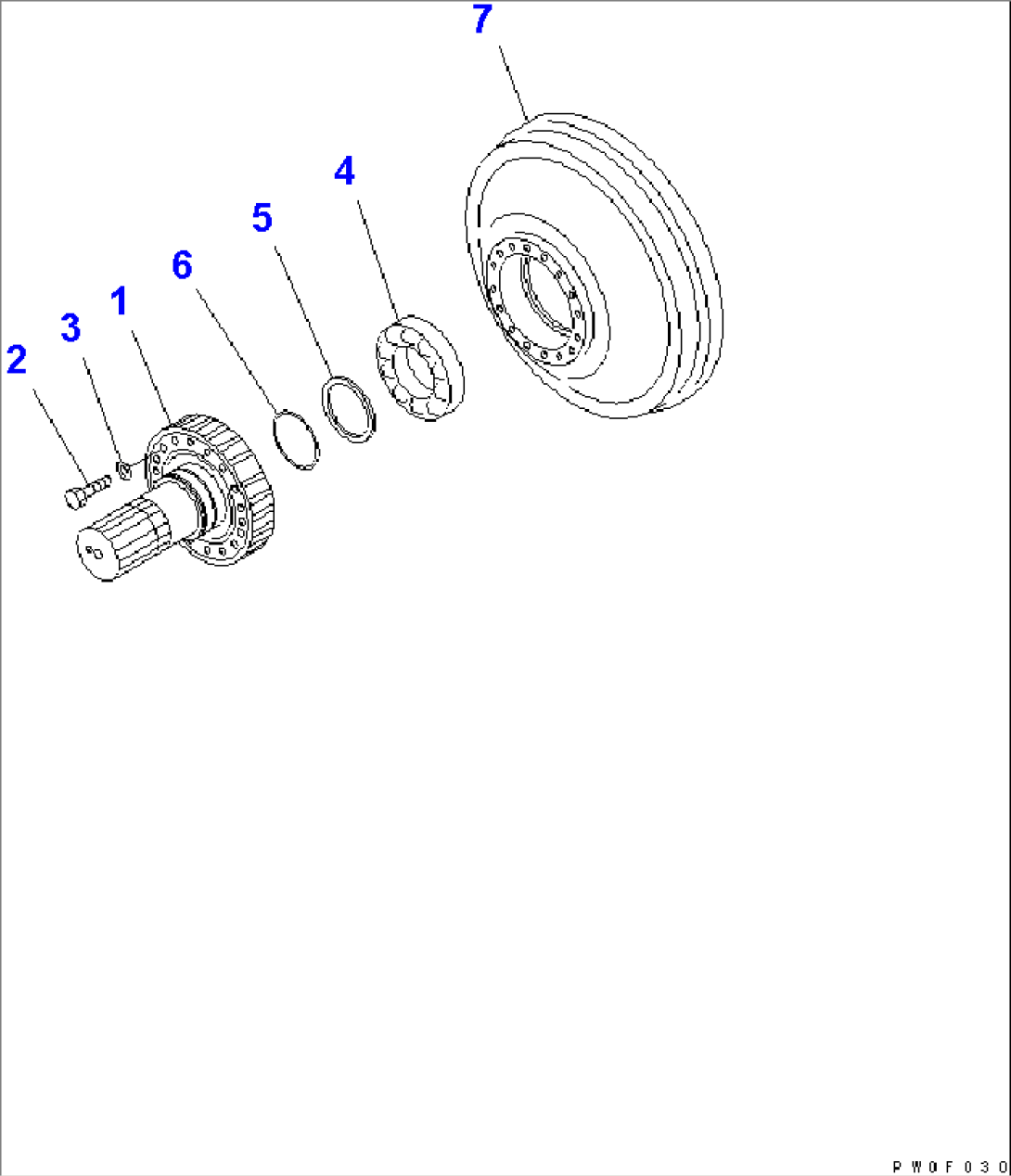 7
4
5
6
1
3
2
PW0F030