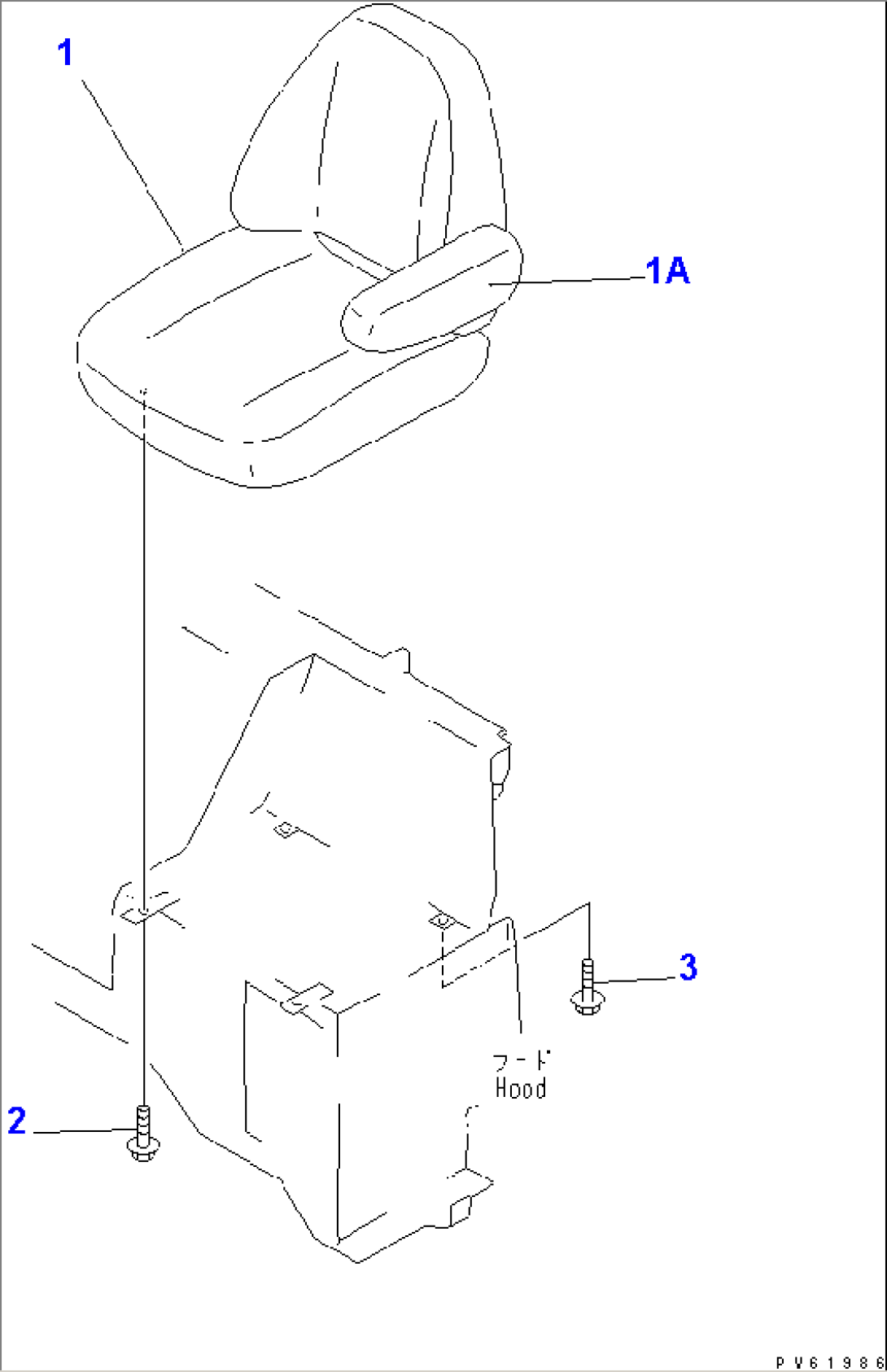 1

1A

3

フード
Hood

2

PV61986