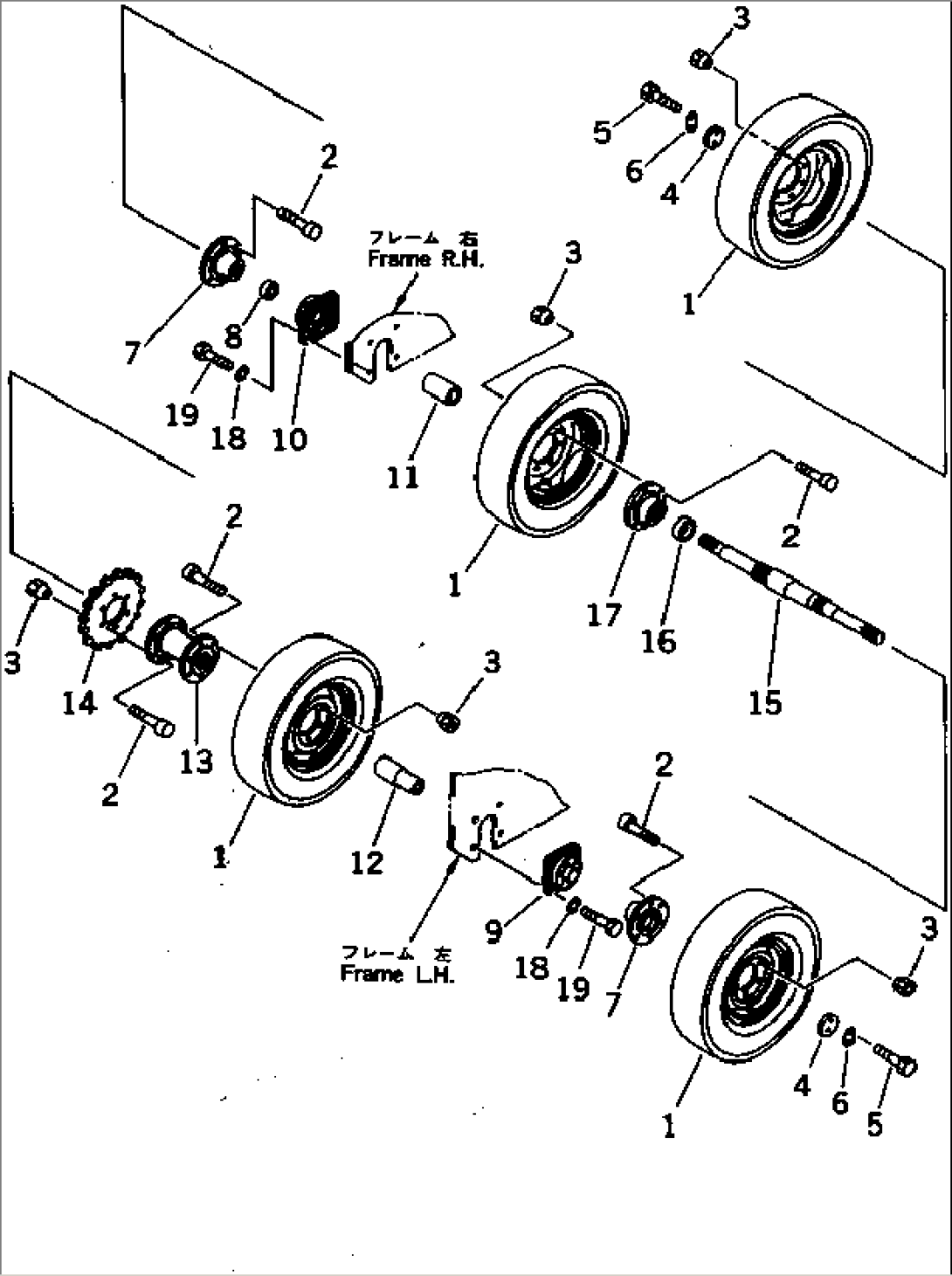 3
5
6
4
1
2
フレーム 右
Frame R.H.
3
7
8
19
18
10
11
1
2
17
16
15
2
3
14
13
2
1
3
12
2
フレーム 左
Frame L.H.
9
18
19
7
3
1
4
6
5