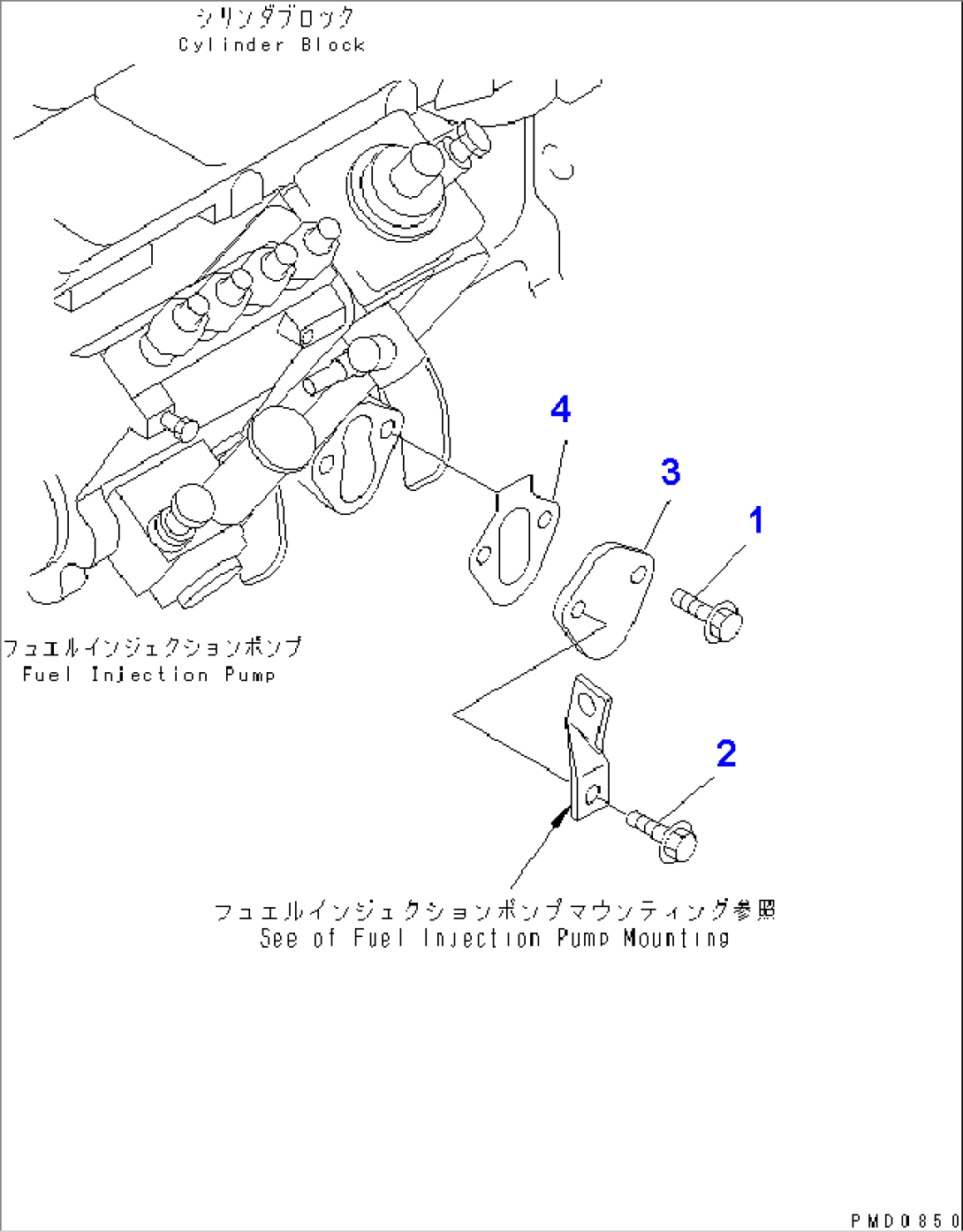 シリンダブロック
Cylinder Block

4

3

1

フュエルインジェクションポンプ
Fuel Injection Pump

2

フュエルインジェクションポンプマウンティング参照
See of Fuel Injection Pump Mounting

PMD0850