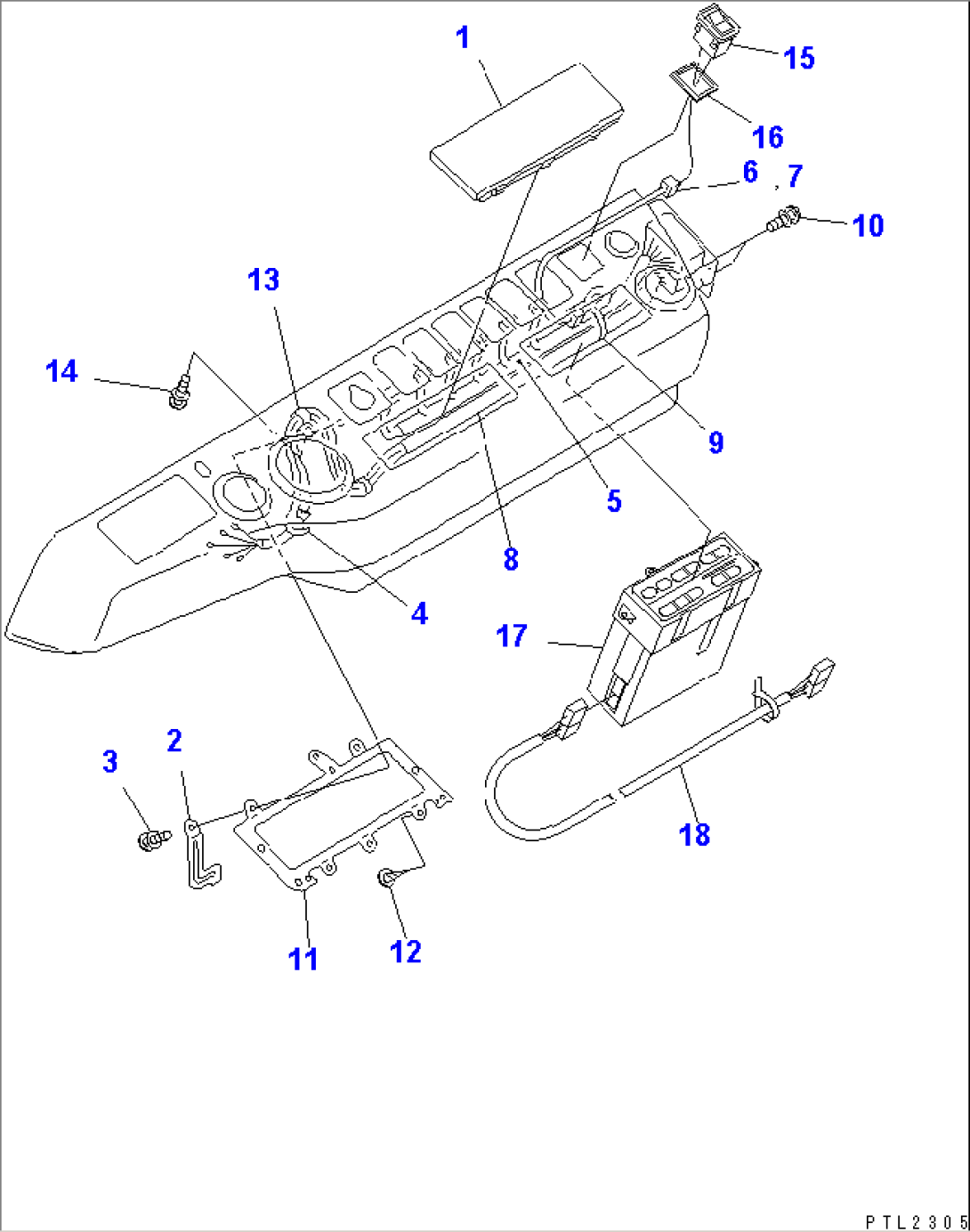 1
15
16
6
7
10
13
14
9
5
8
4
17
3
2
18
11
12
PTL2305