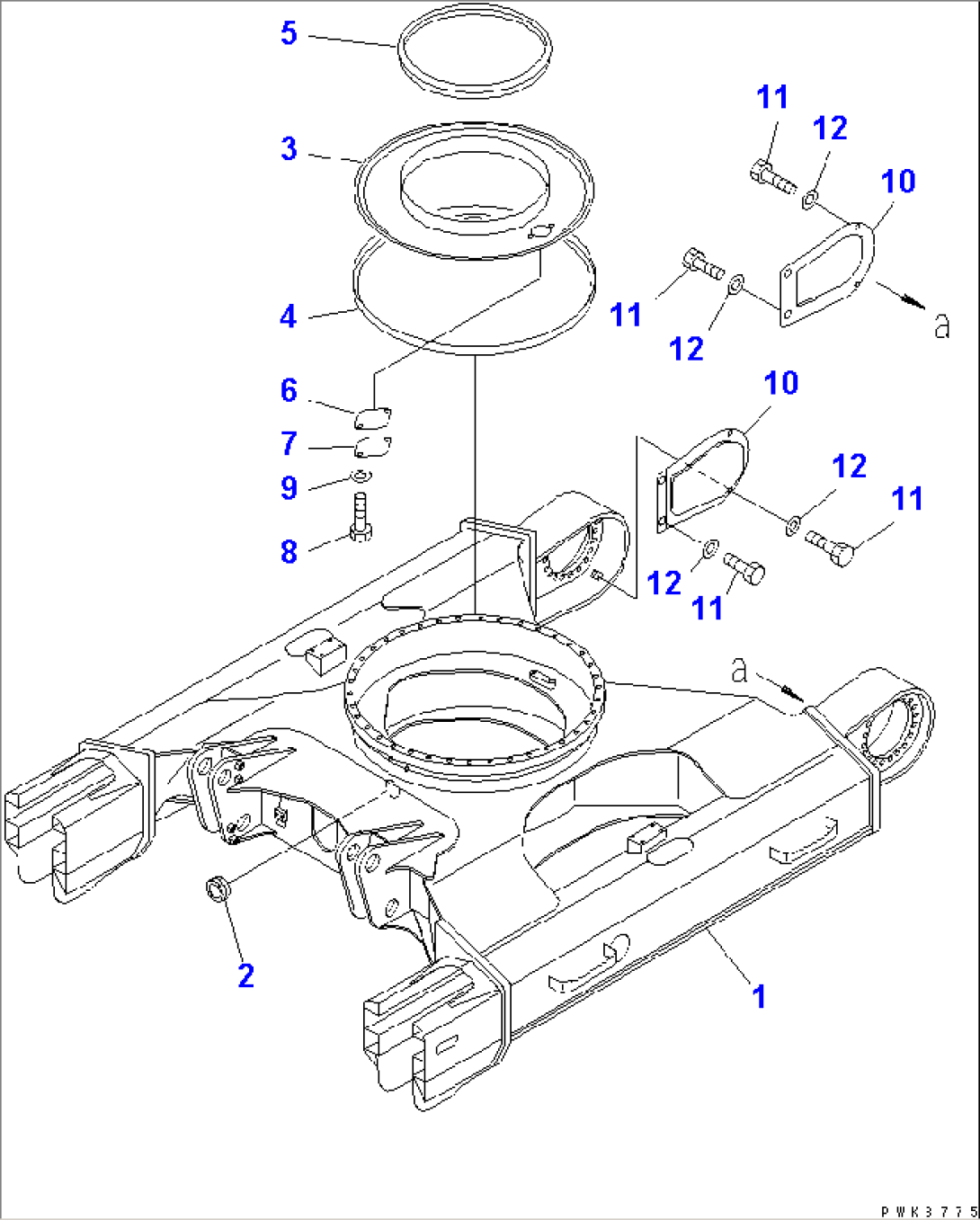 5
3
4
6
7
9
8
11
12
10
11
12
a
10
12
11
12
11
a
2
1
PWK3775