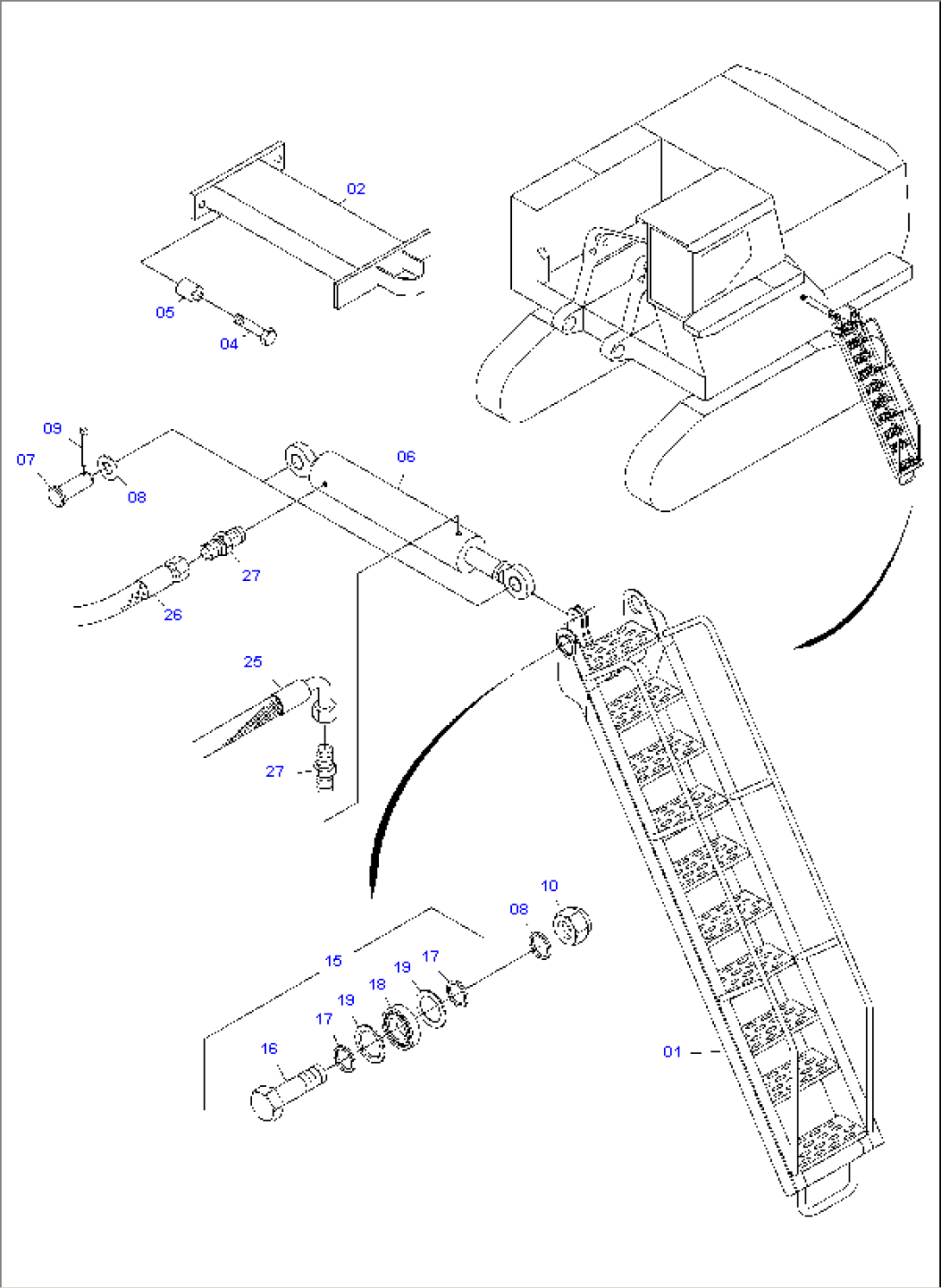 02
05
04
09
07
08
06
27
26
25
27
10
08
15
17
19
18
19
17
16
01