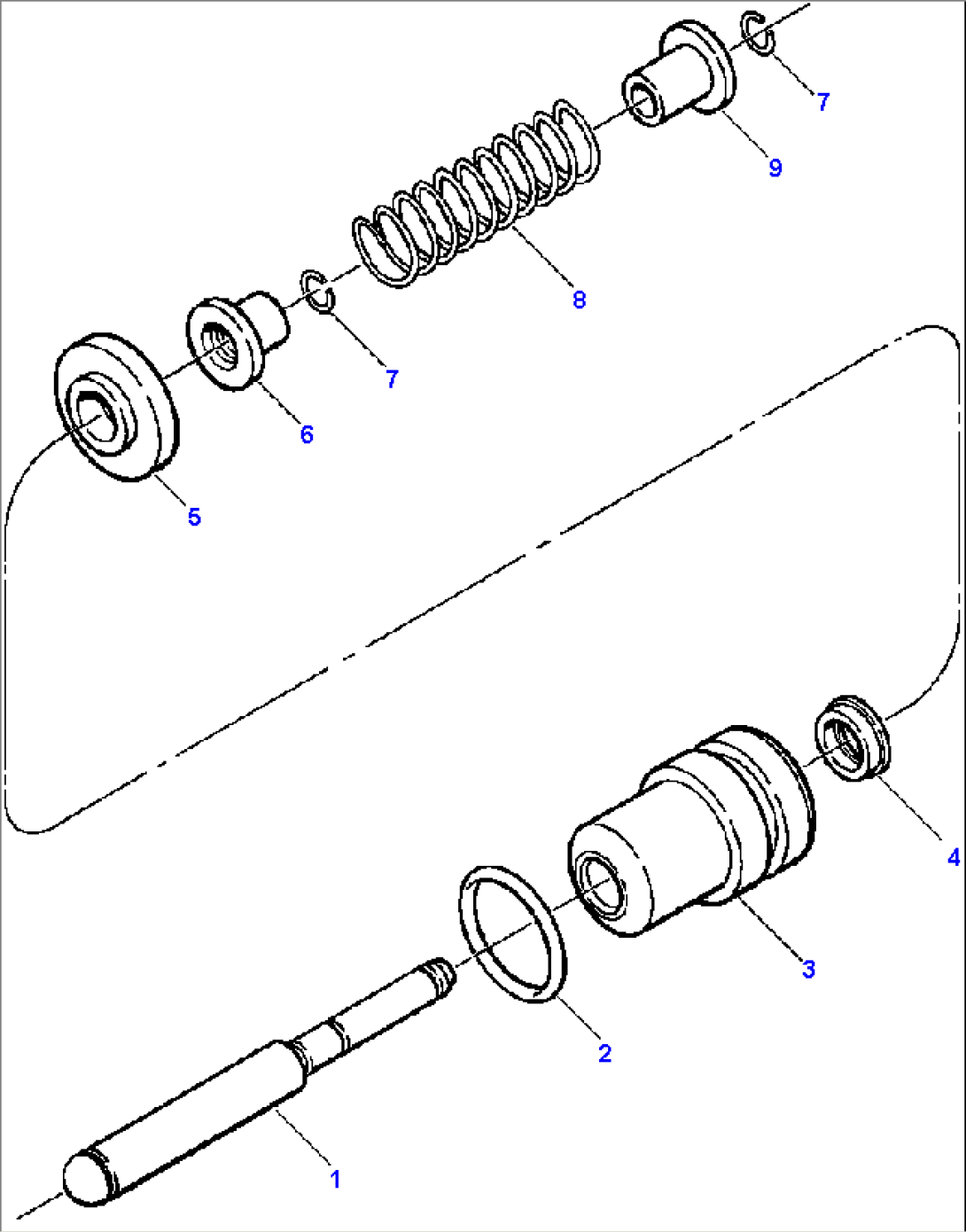 7
9
8
7
6
5
4
3
2
1