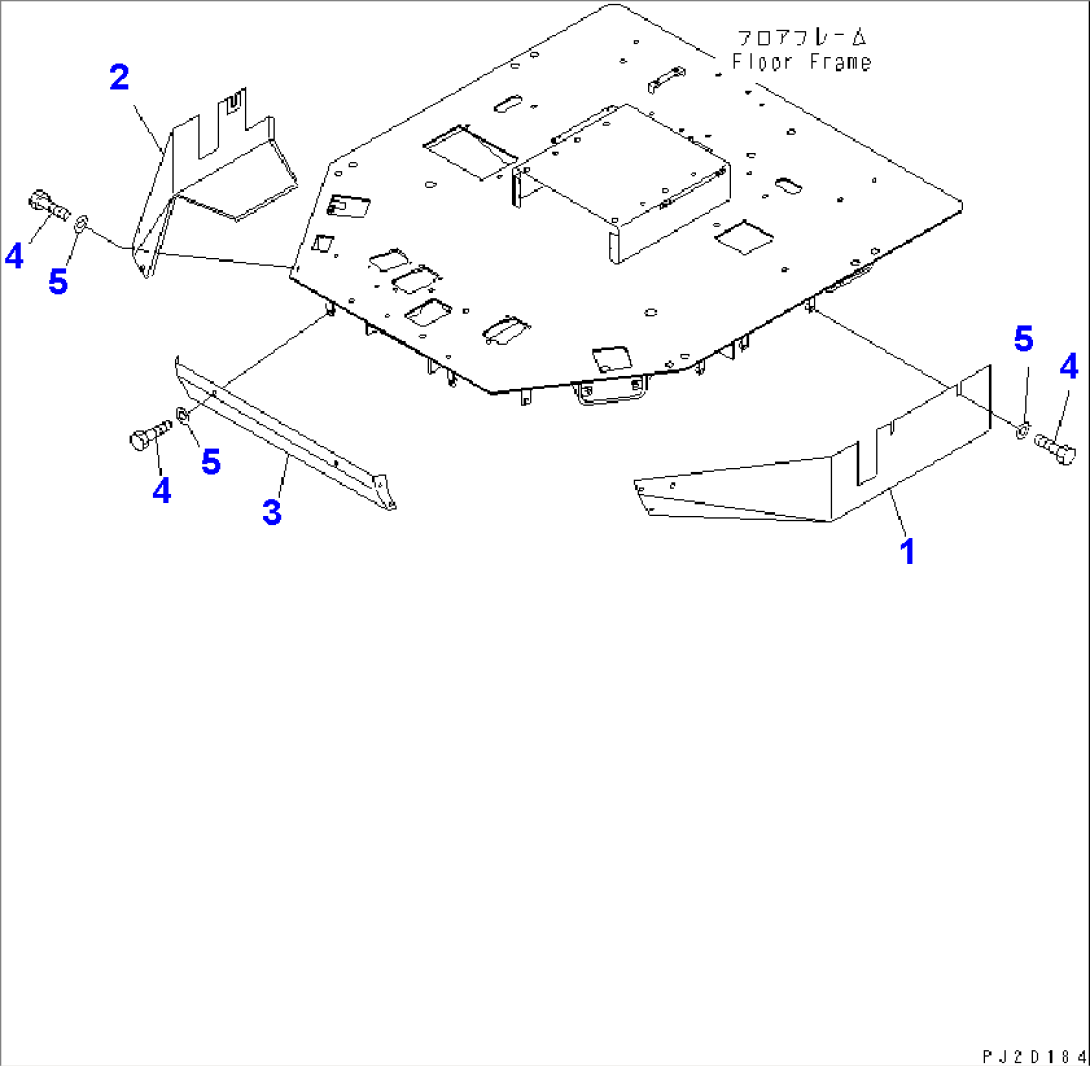 フロアフレーム
Floor Frame

2

4

5

5

4

4

5

3

1

PJ2D184