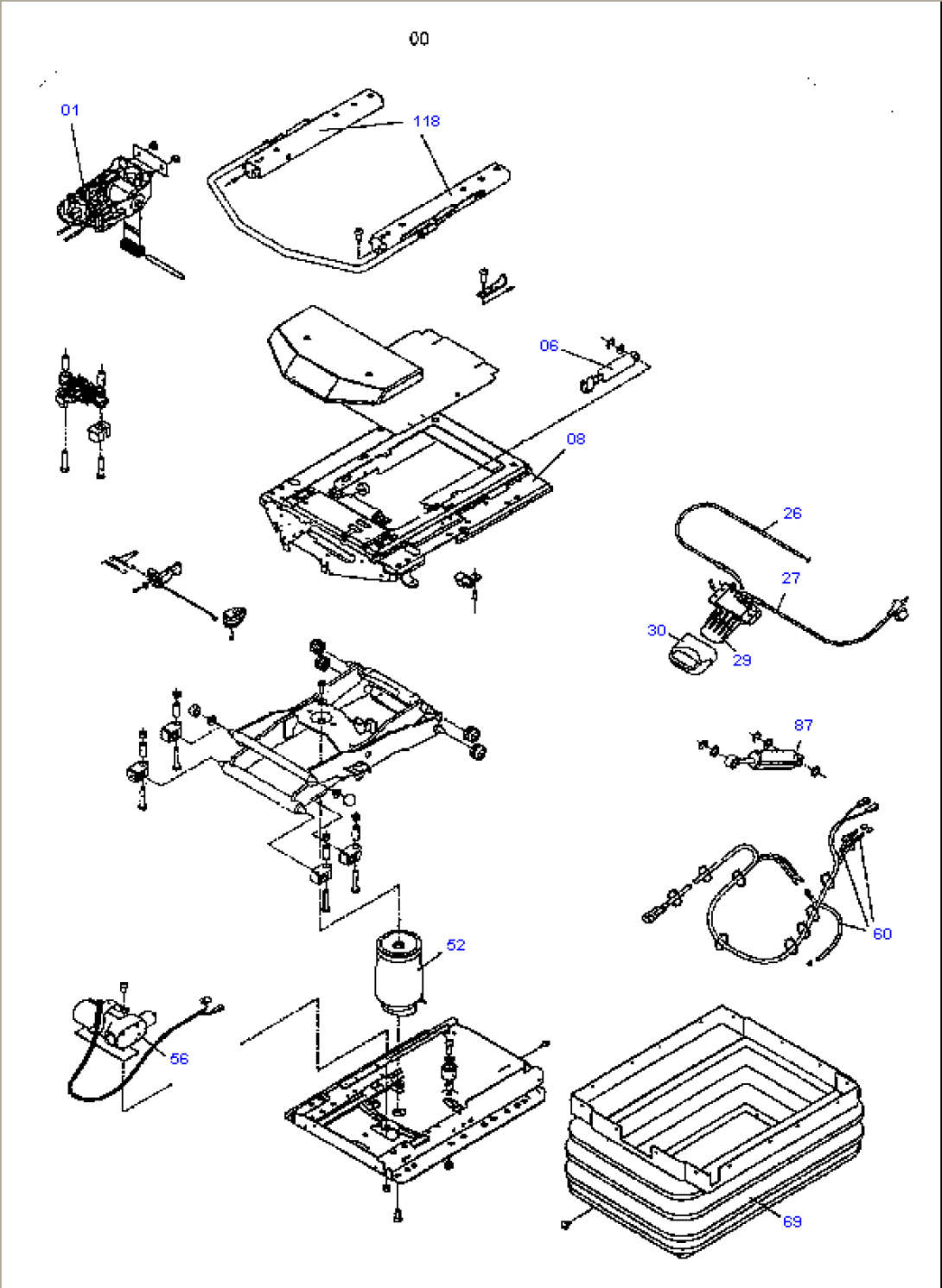 00

01

118

06

08

26

27

30

29

87

60

52

56

69