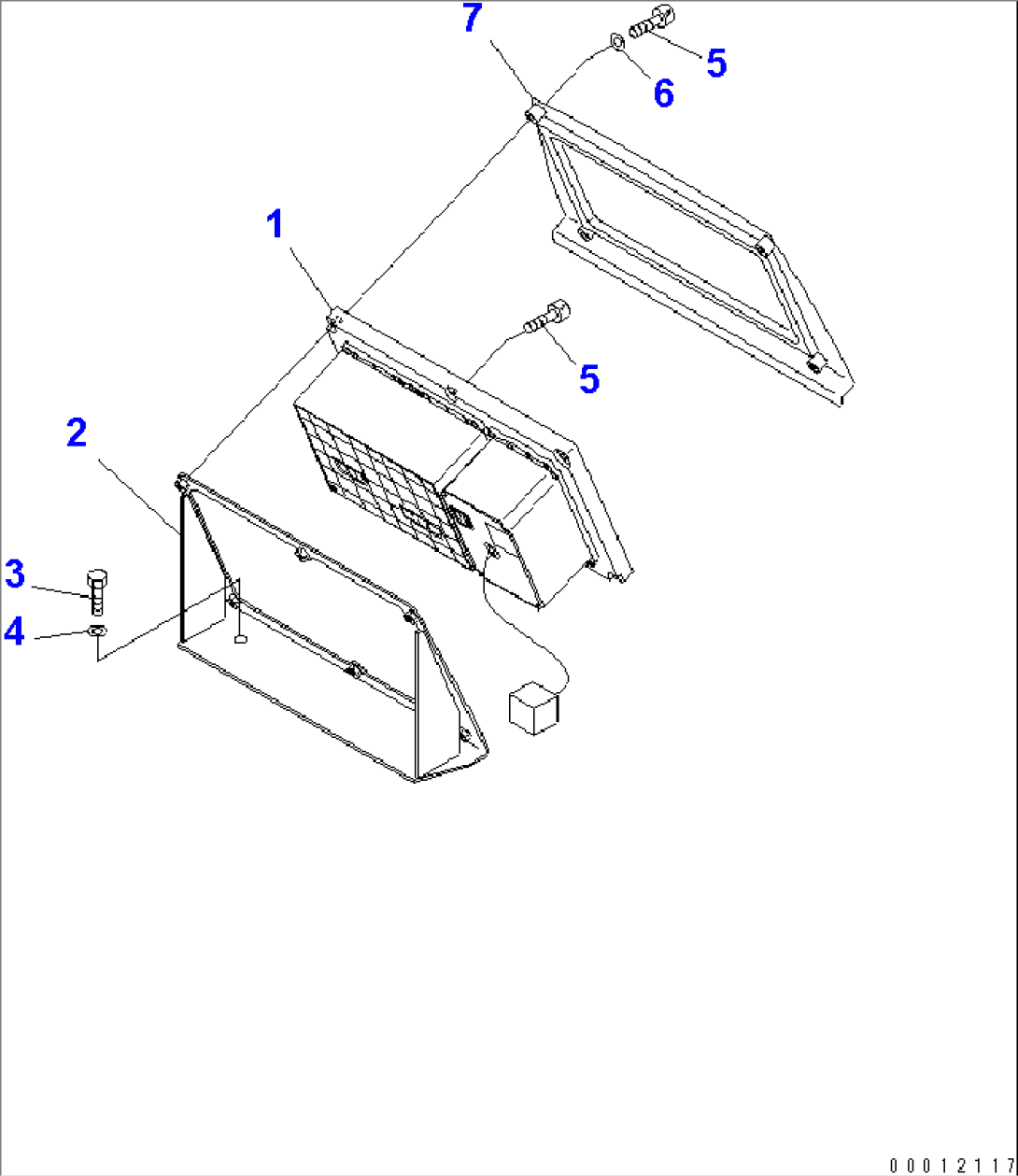 7
5
6
1
5
2
3
4
00012117