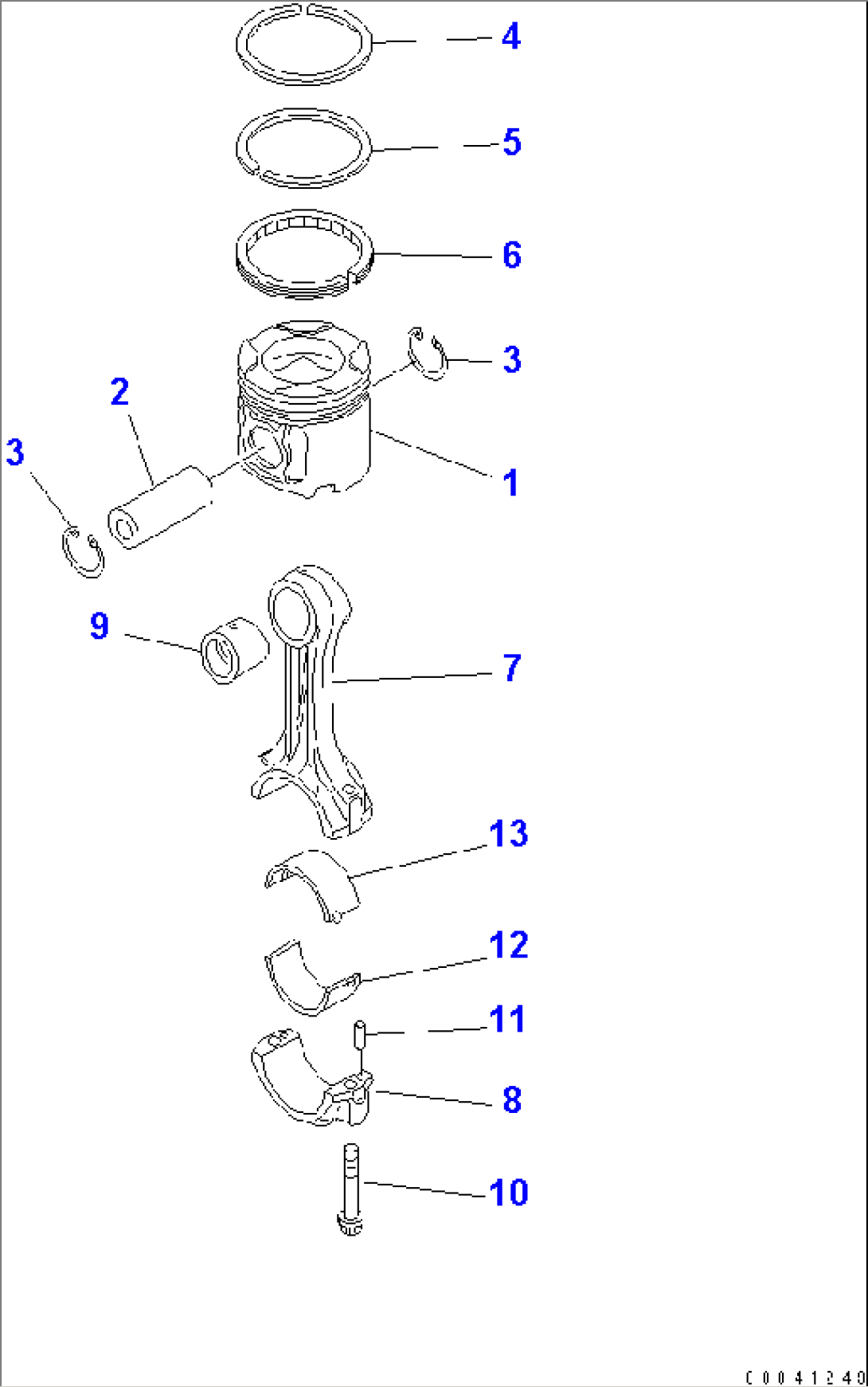 4
5
6
3
2
3
1
9
7
13
12
11
8
10
C0041240