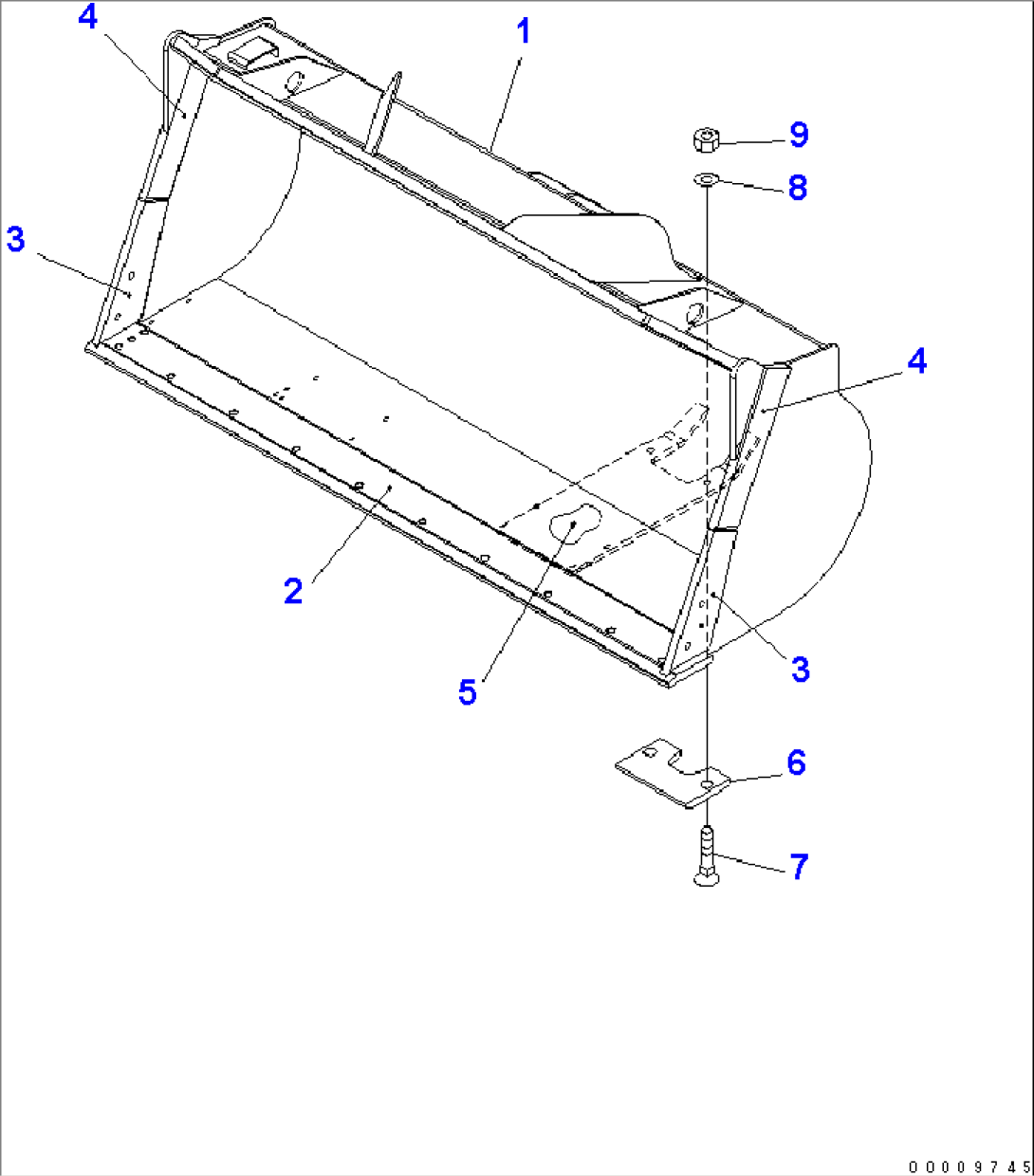 4
1
9
8
3
4
2
5
3
6
7
00009745