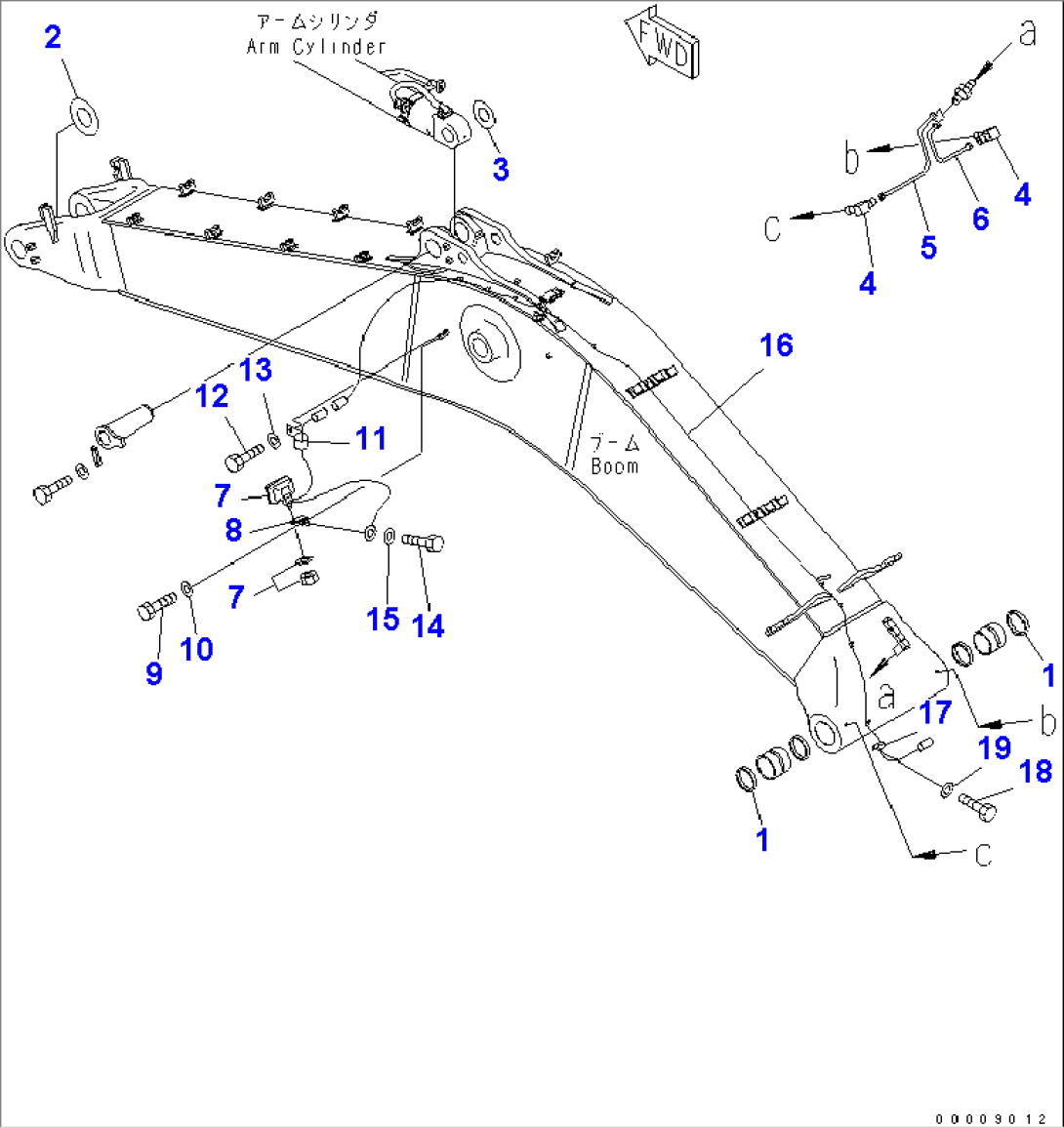 2
アームシリンダ
Arm Cylinder
FWD
a
3
b
4
6
c
5
4
16
13
12
11
ブーム
Boom
7
8
7
15
14
9
10
1
a
17
b
19
18
1
c
00009012