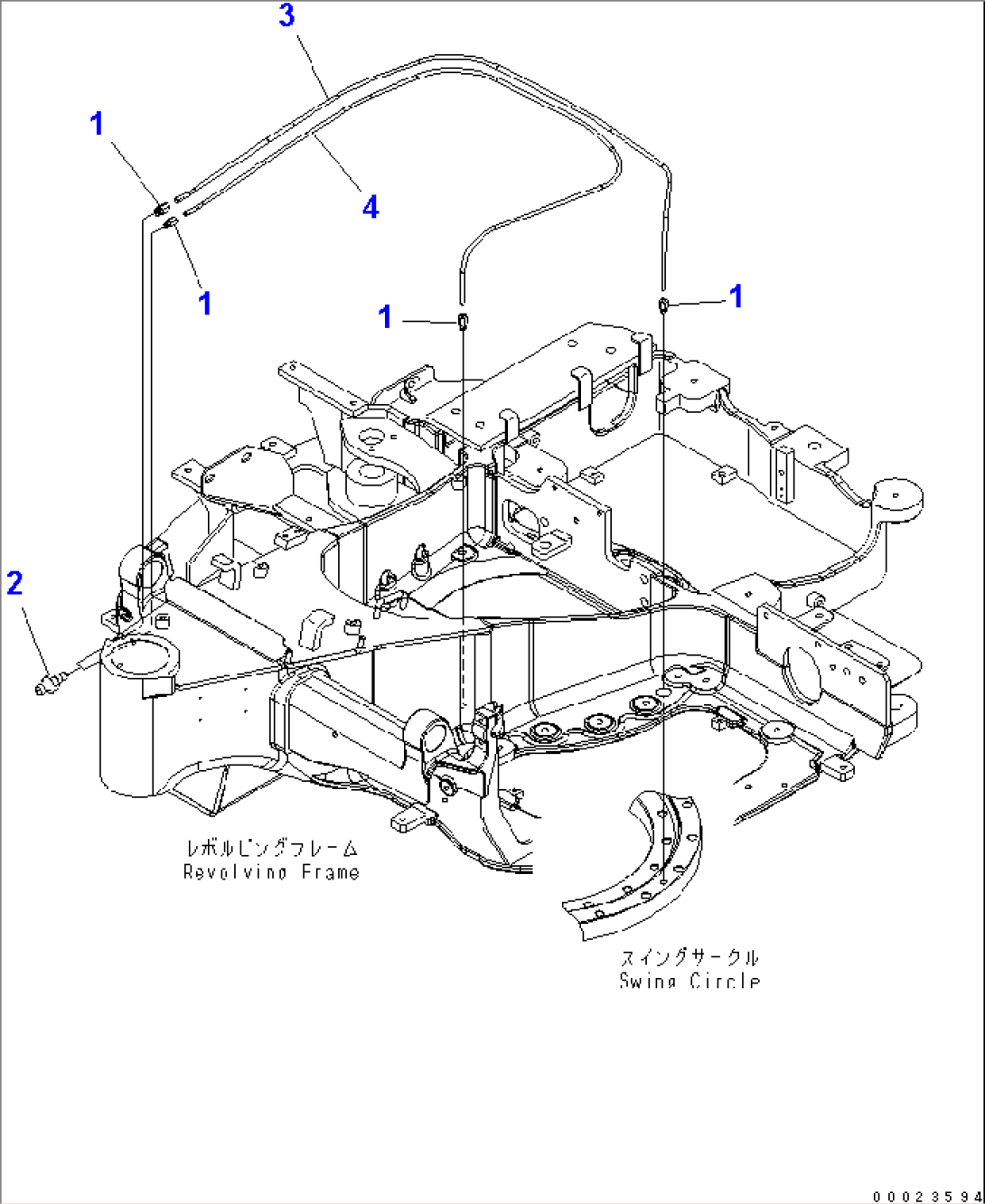 3

1

4

1

1

1

2

レボルビングフレーム
Revolving Frame

スイングサークル
Swing Circle

00023594