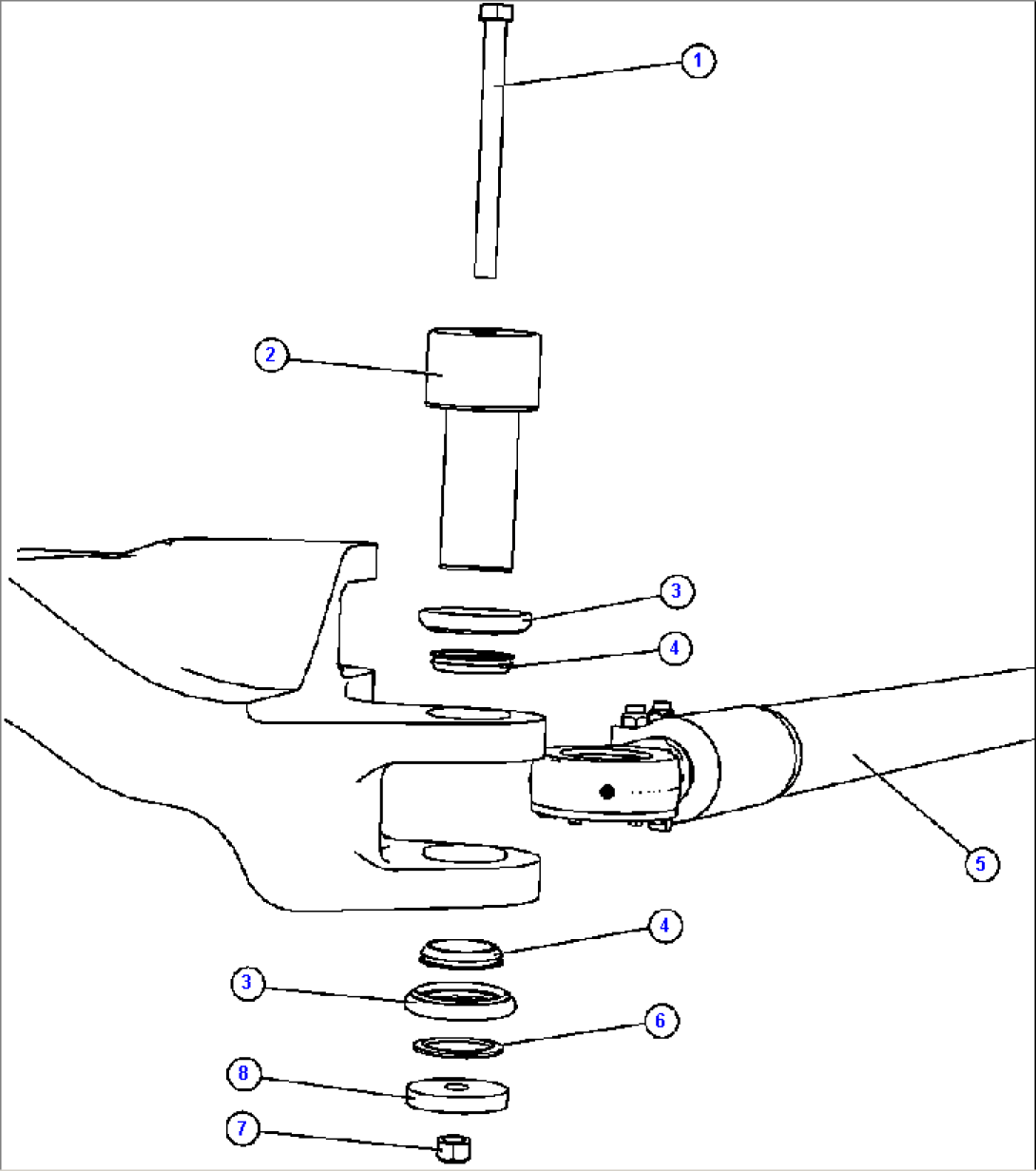 1
2
3
4
5
4
3
6
8
7