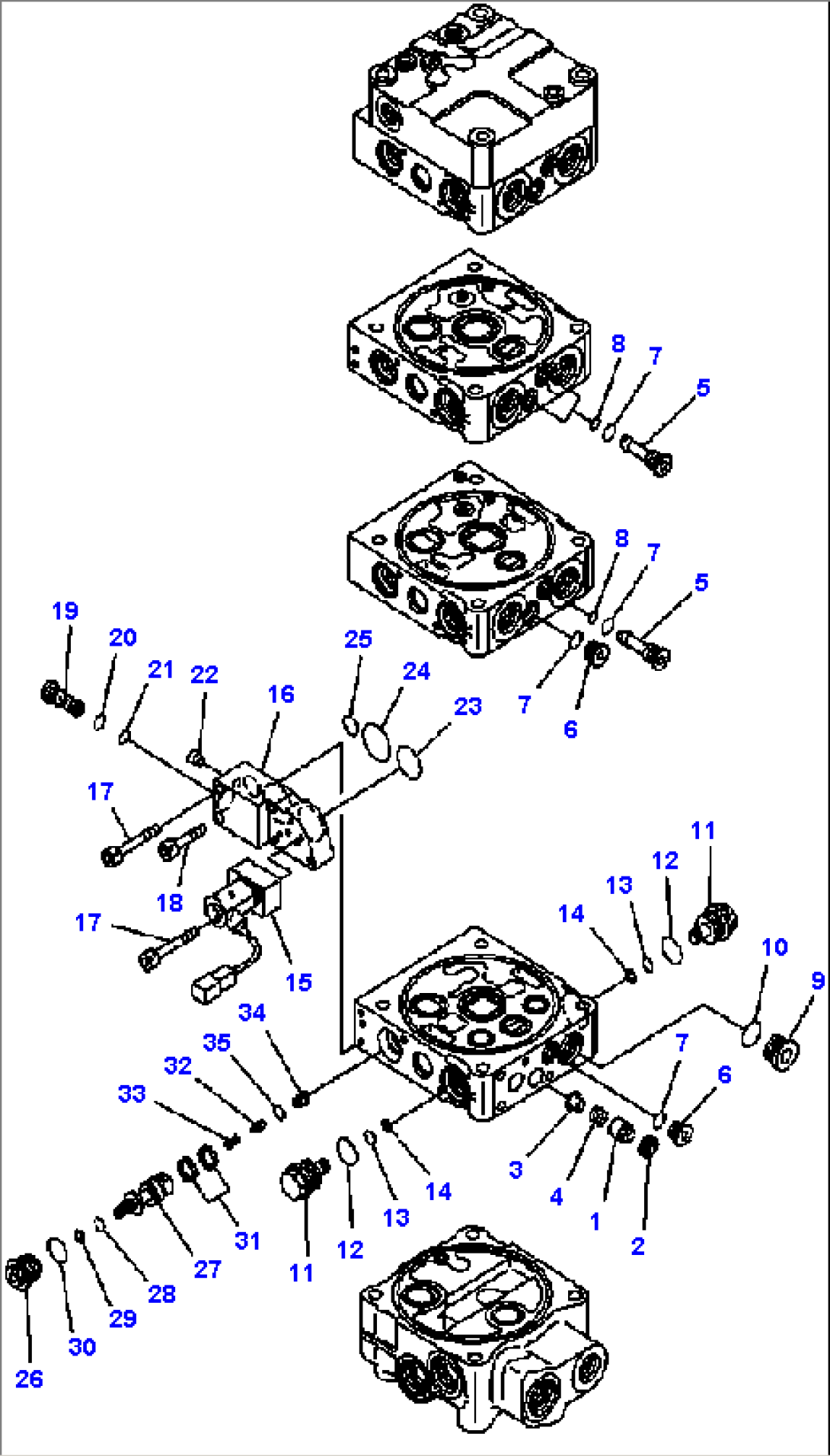 8
7
5
8
7
5
7
6
19
20
21
22
16
25
24
23
17
18
17
15
11
12
13
14
10
9
34
35
32
33
7
6
3
4
1
2
14
13
12
11
31
27
28
29
30
26