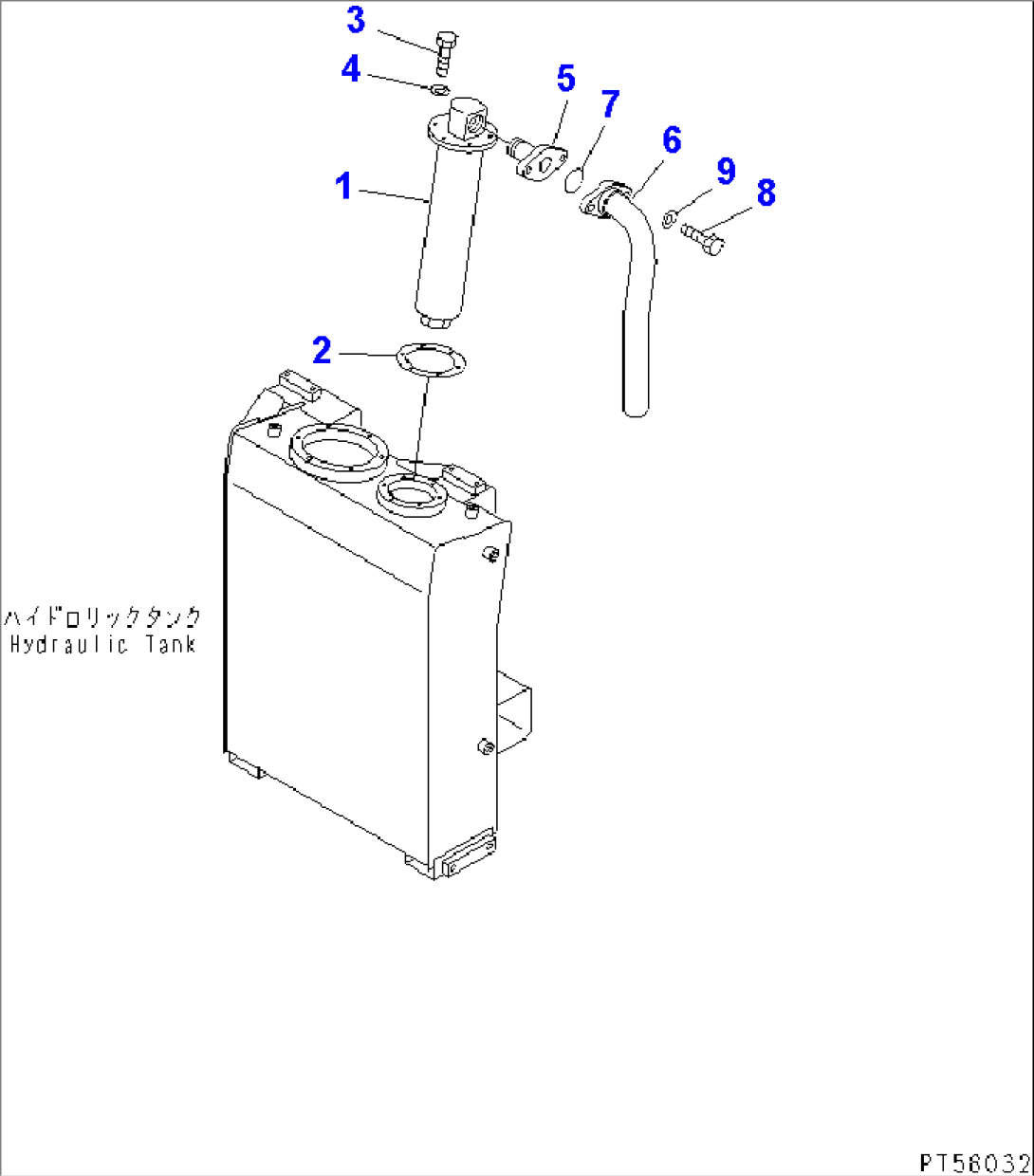 3
4
5
7
6
9
8
1
2
ハイドロリックタンク
Hydraulic Tank
PT56032