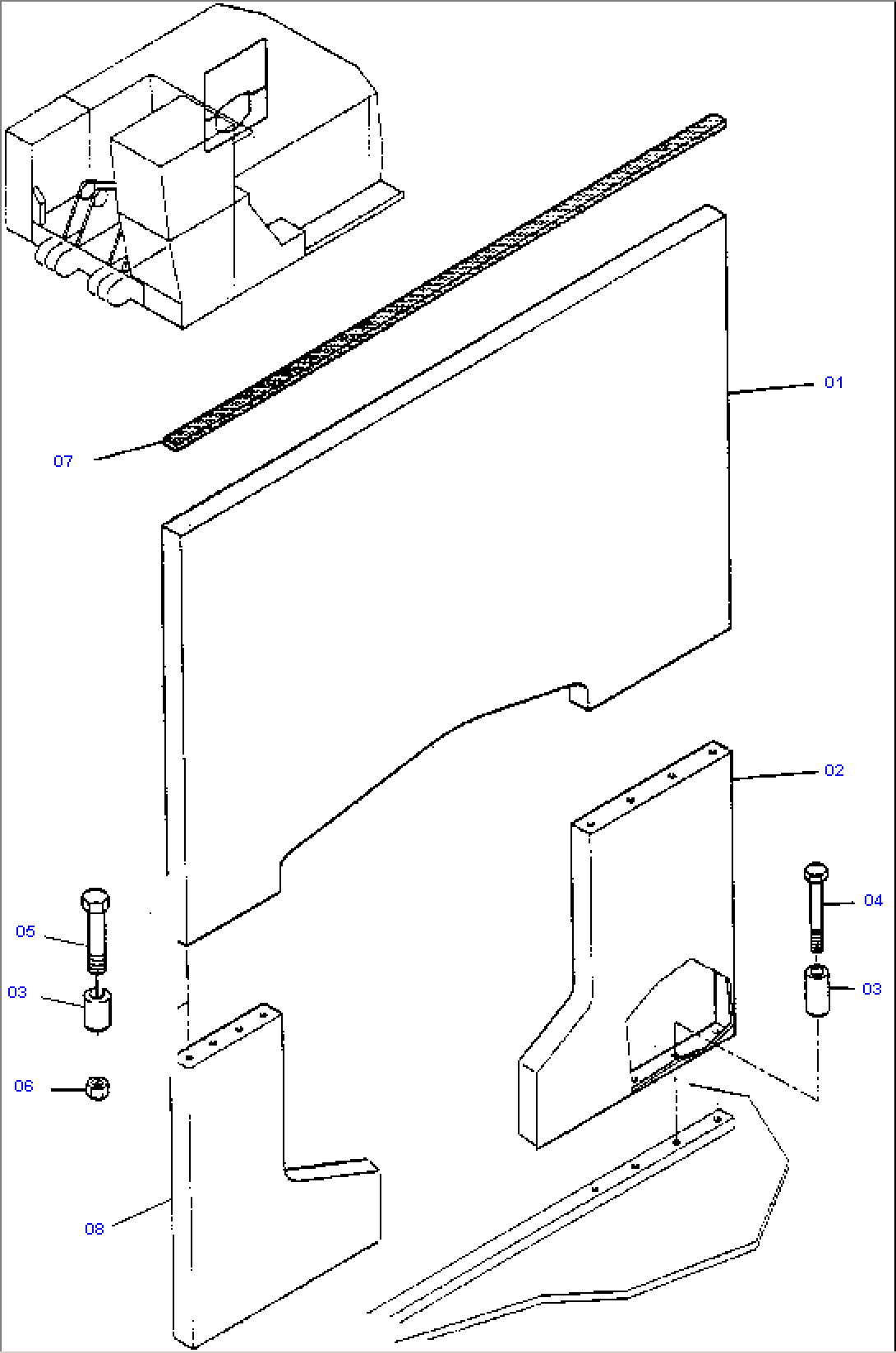 01

07

02

04

05

03

03

06

08