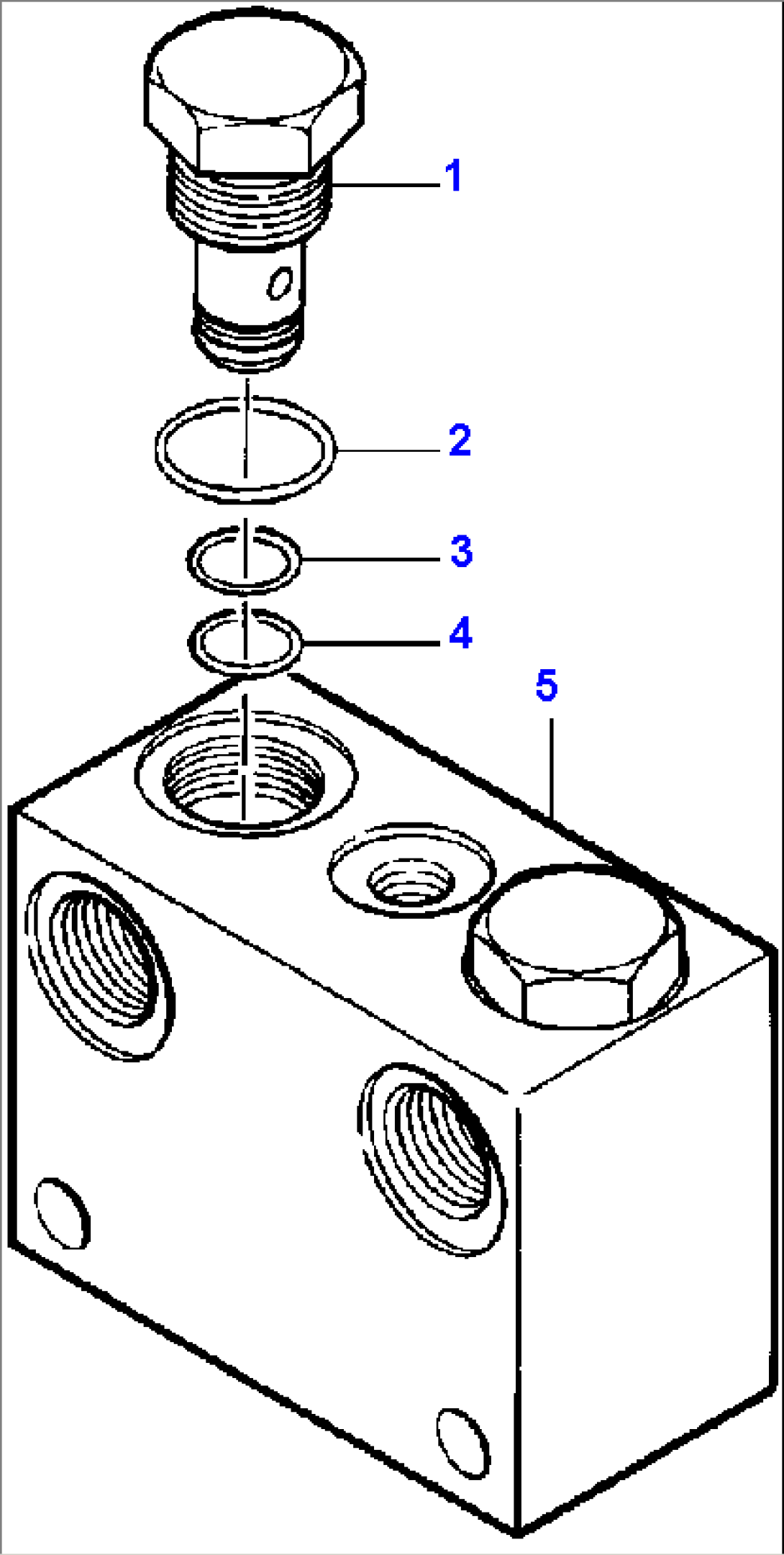 1
2
3
4
5