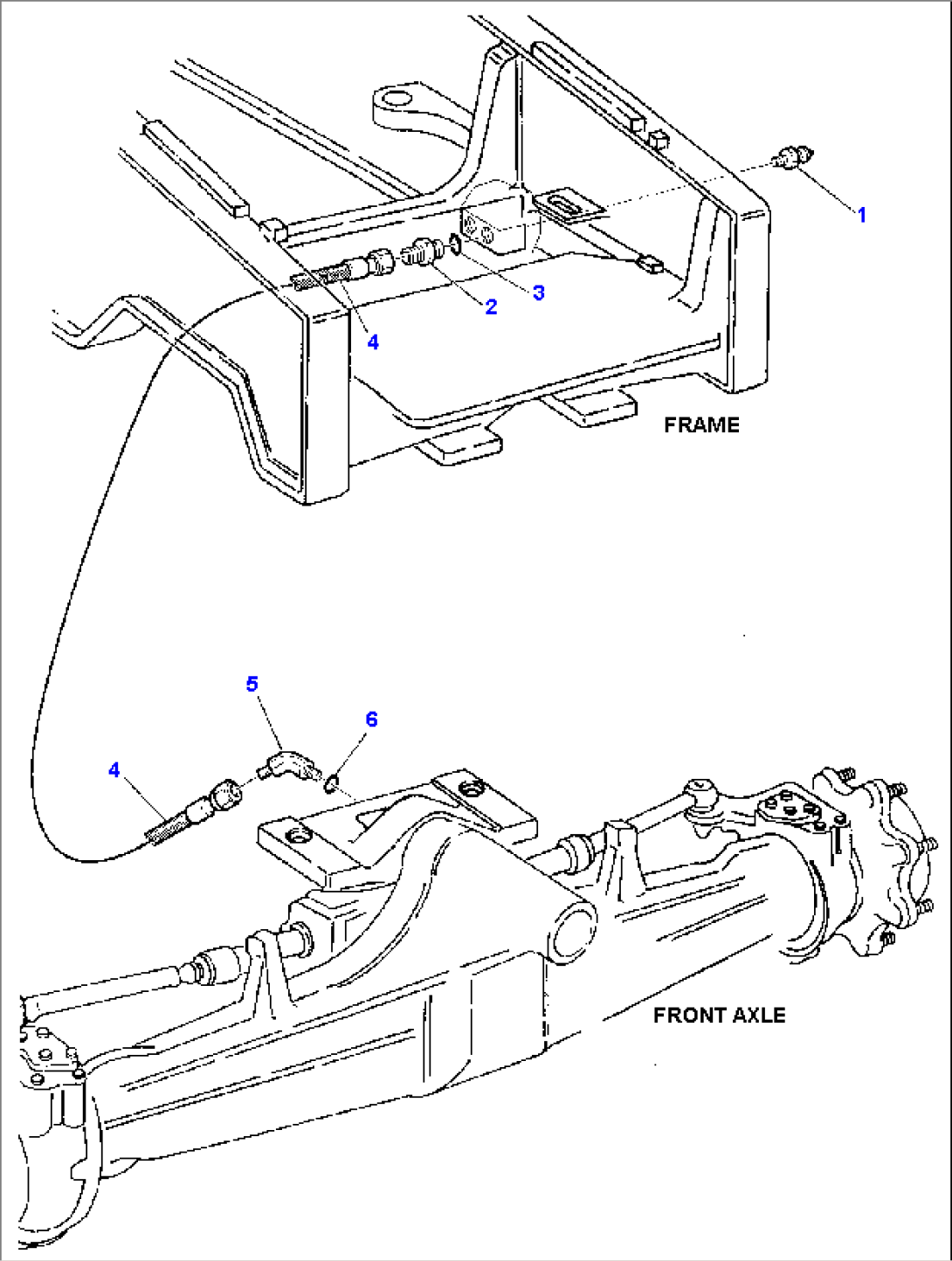 1
3
2
4
FRAME
5
6
4
FRONT AXLE