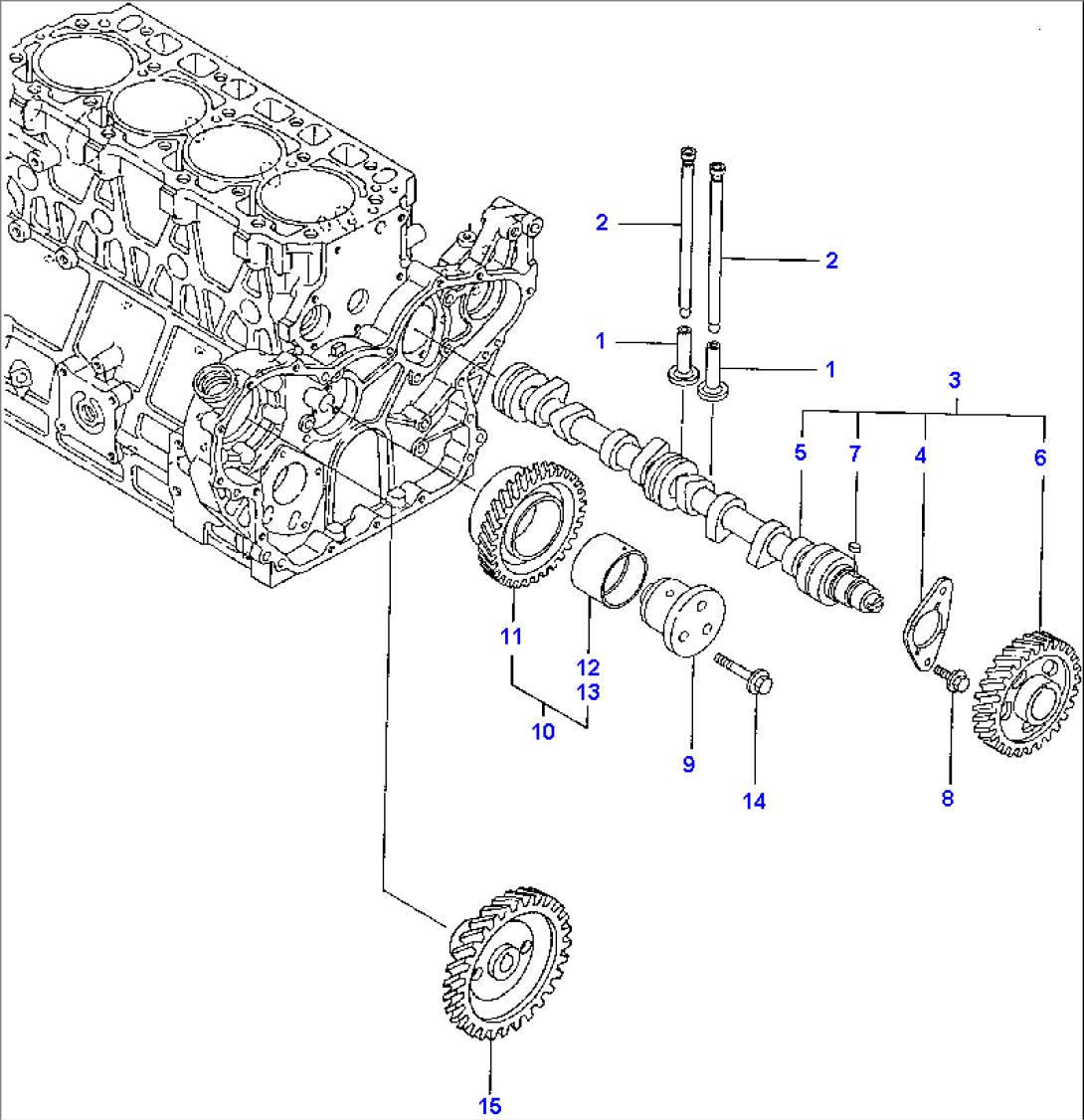 2
2
1
1
3
5
7
4
6
11
12
13
10
9
14
8
15