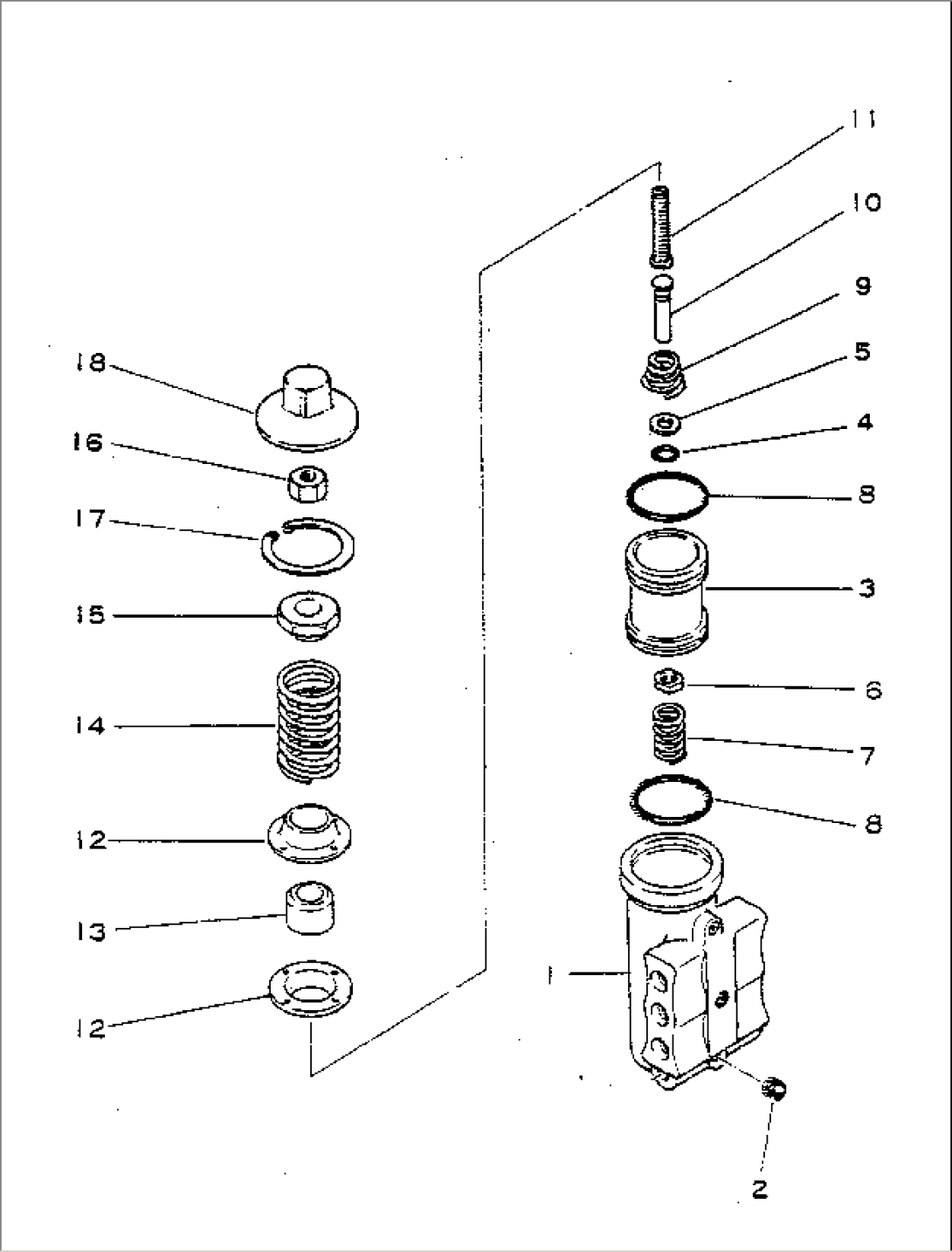 11
10
9
5
4
8
3
6
7
8
1
2
18
16
17
15
14
12
13
12