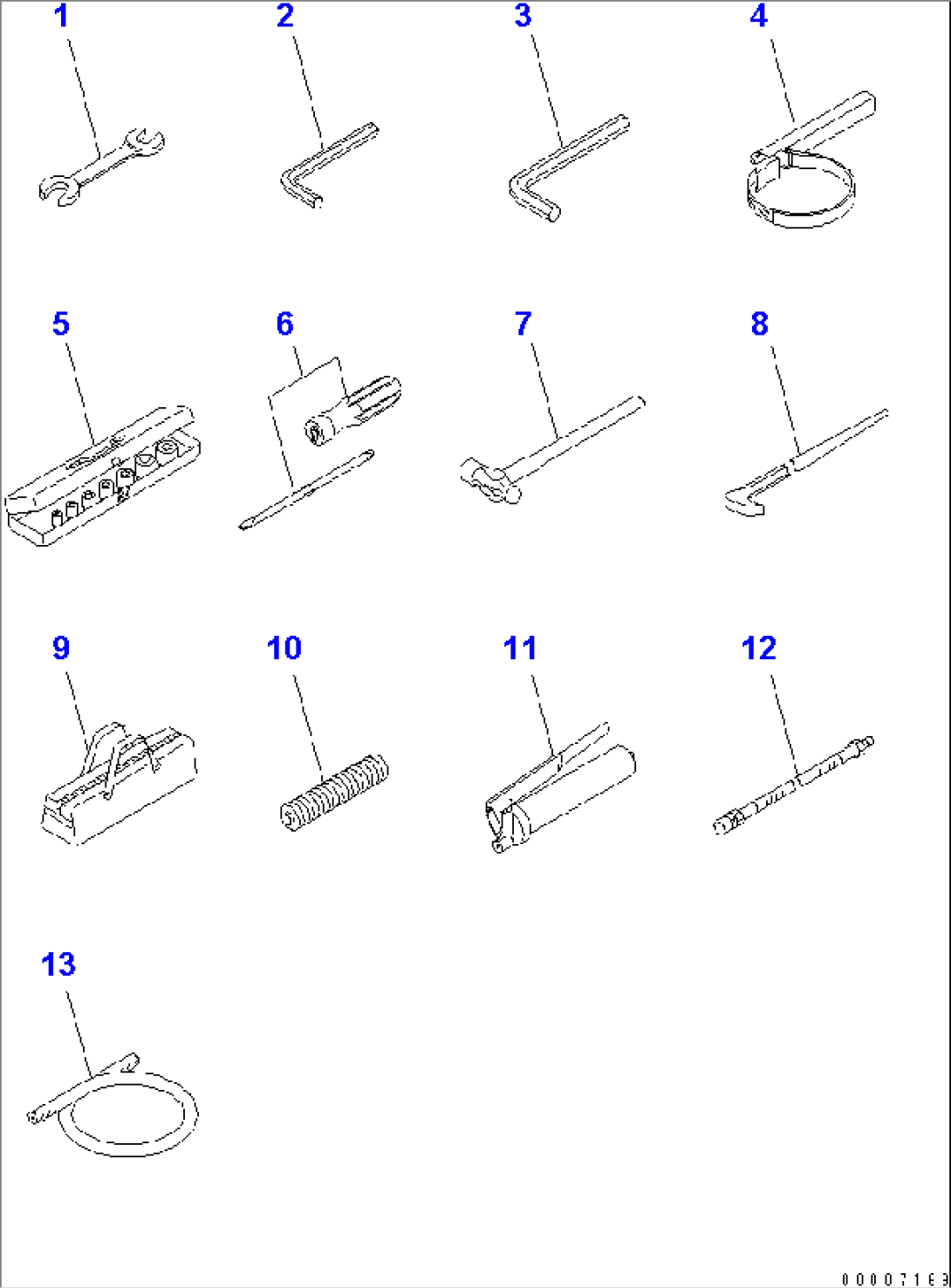 1
2
3
4
5
6
7
8
9
10
11
12
13
00007163