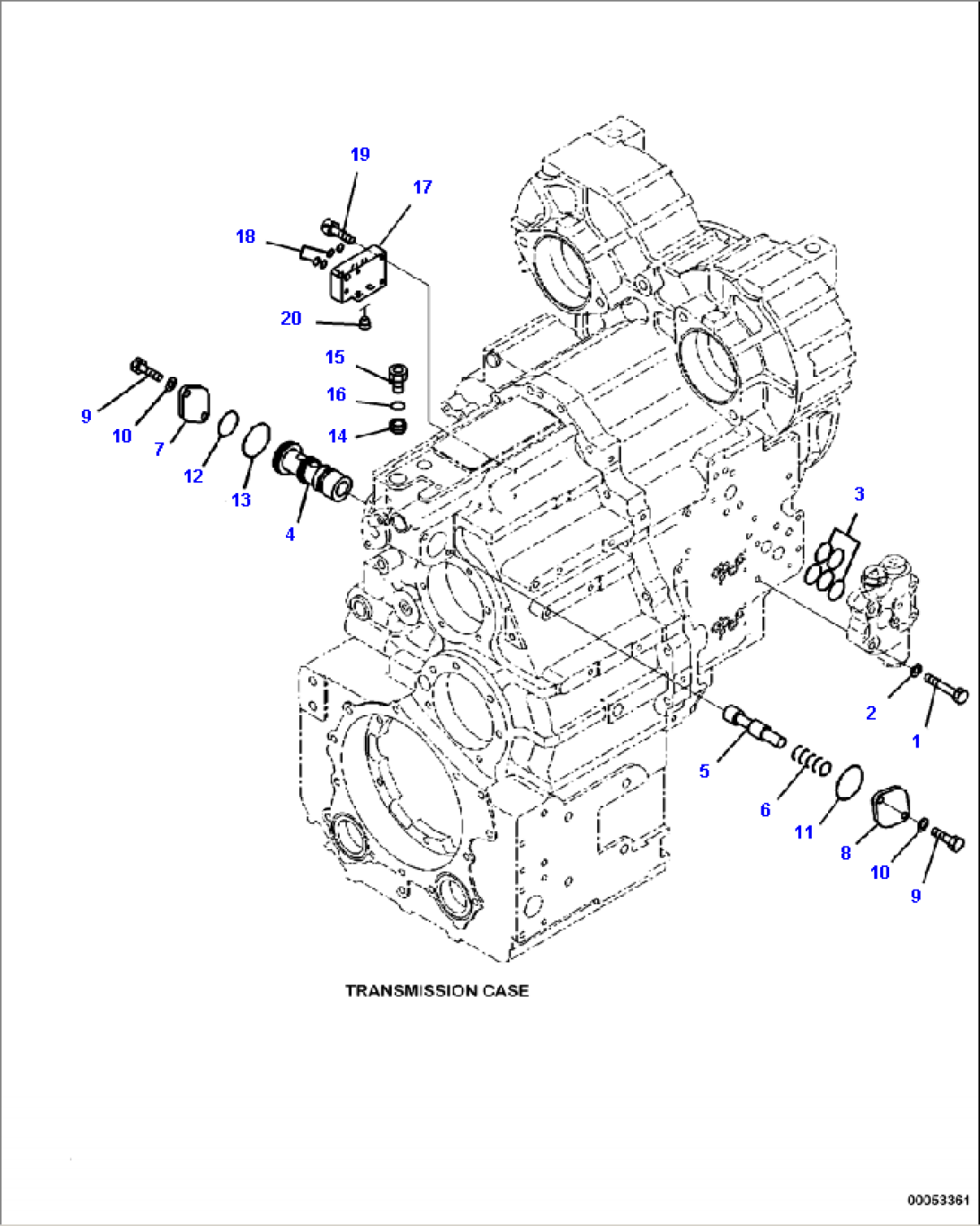 19
17
18
20
15
16
14
9
10
7
12
13
4
3
2
1
5
6
11
8
10
9
TRANSMISSION CASE
00053361