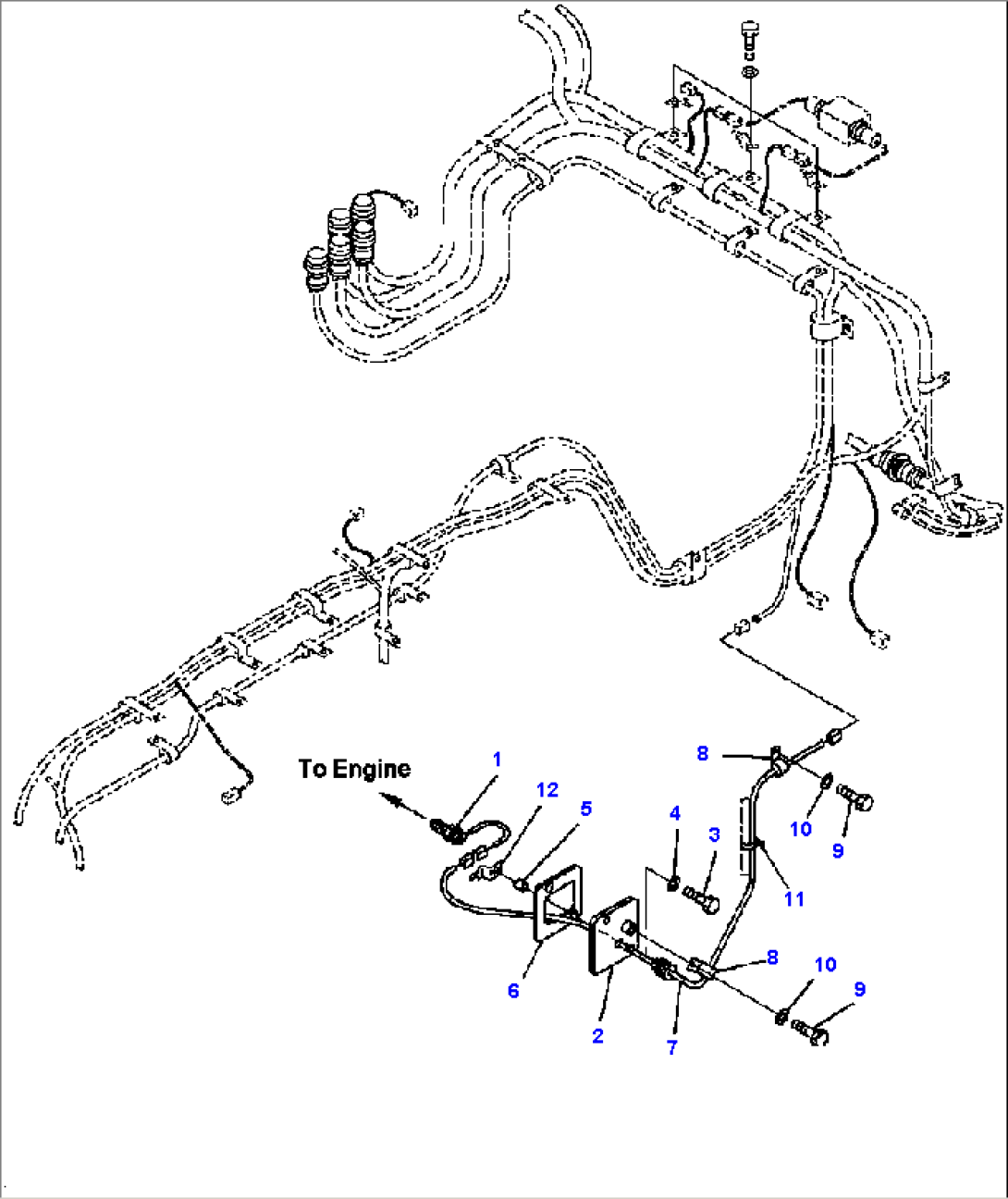 To Engine
1
12
5
4
3
8
10
9
11
6
2
7
8
10
9