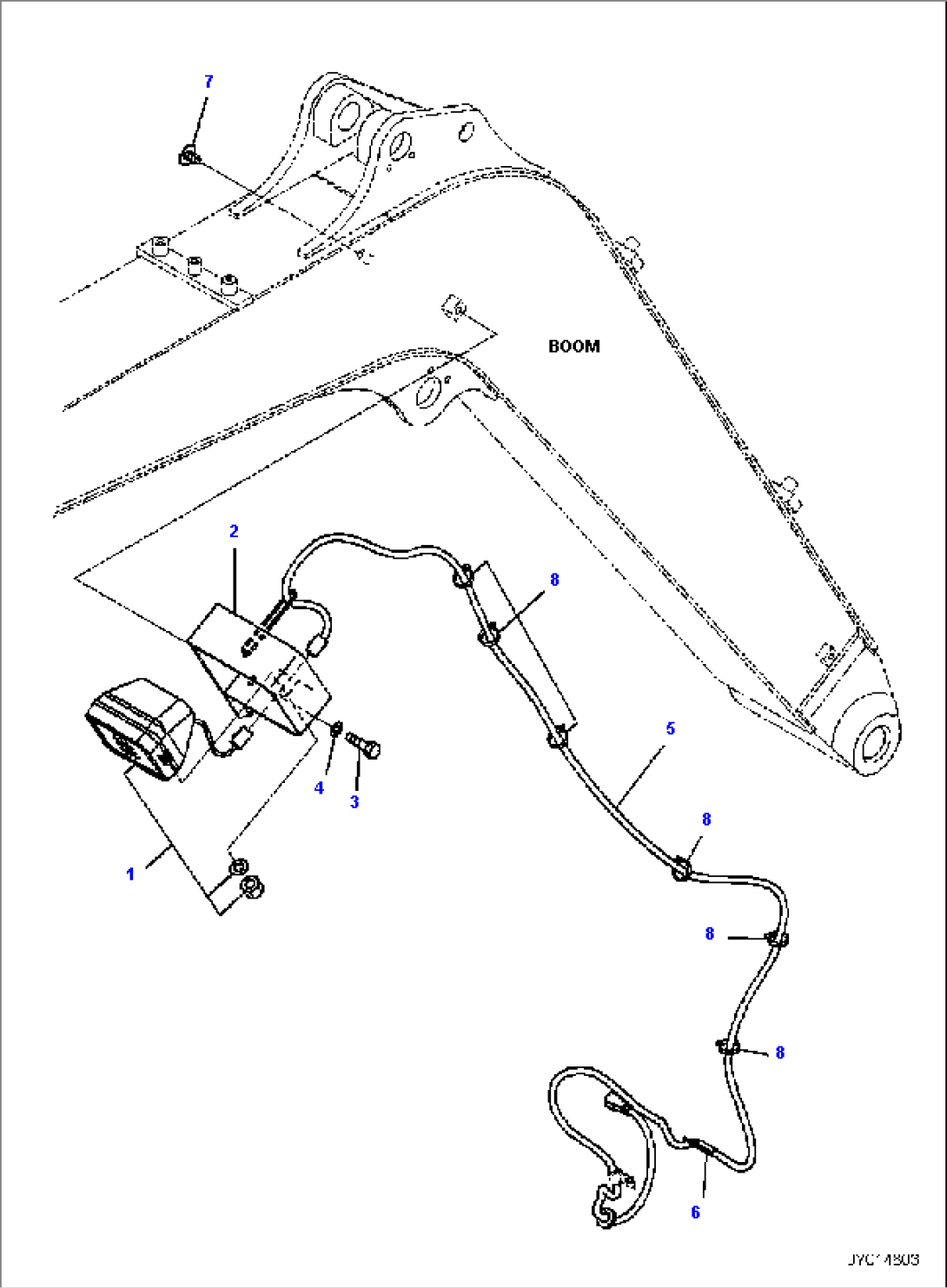 7

BOOM

2

8

5

4

3

1

8

8

8

6

JYC14803