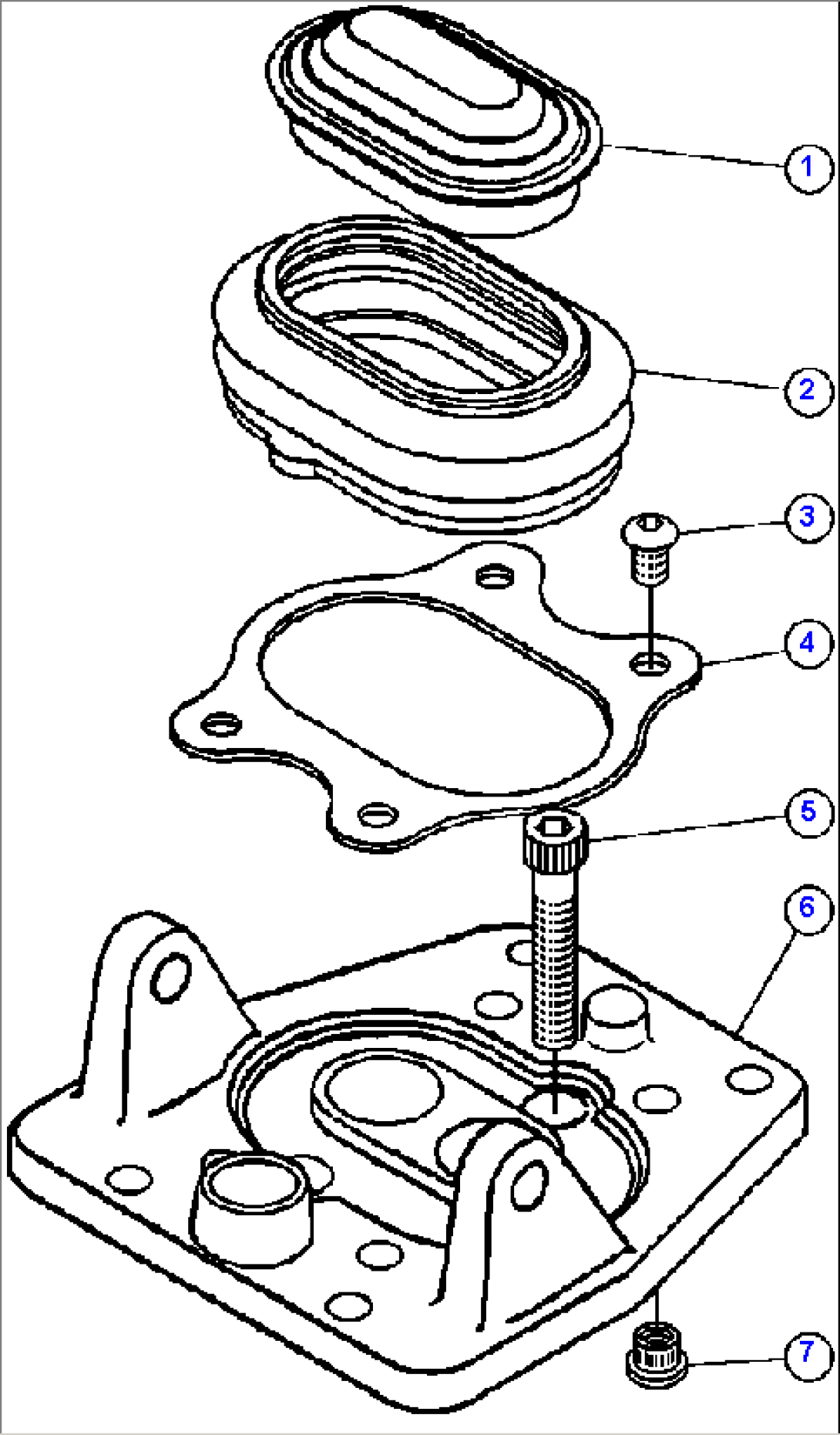 1
2
3
4
5
6
7