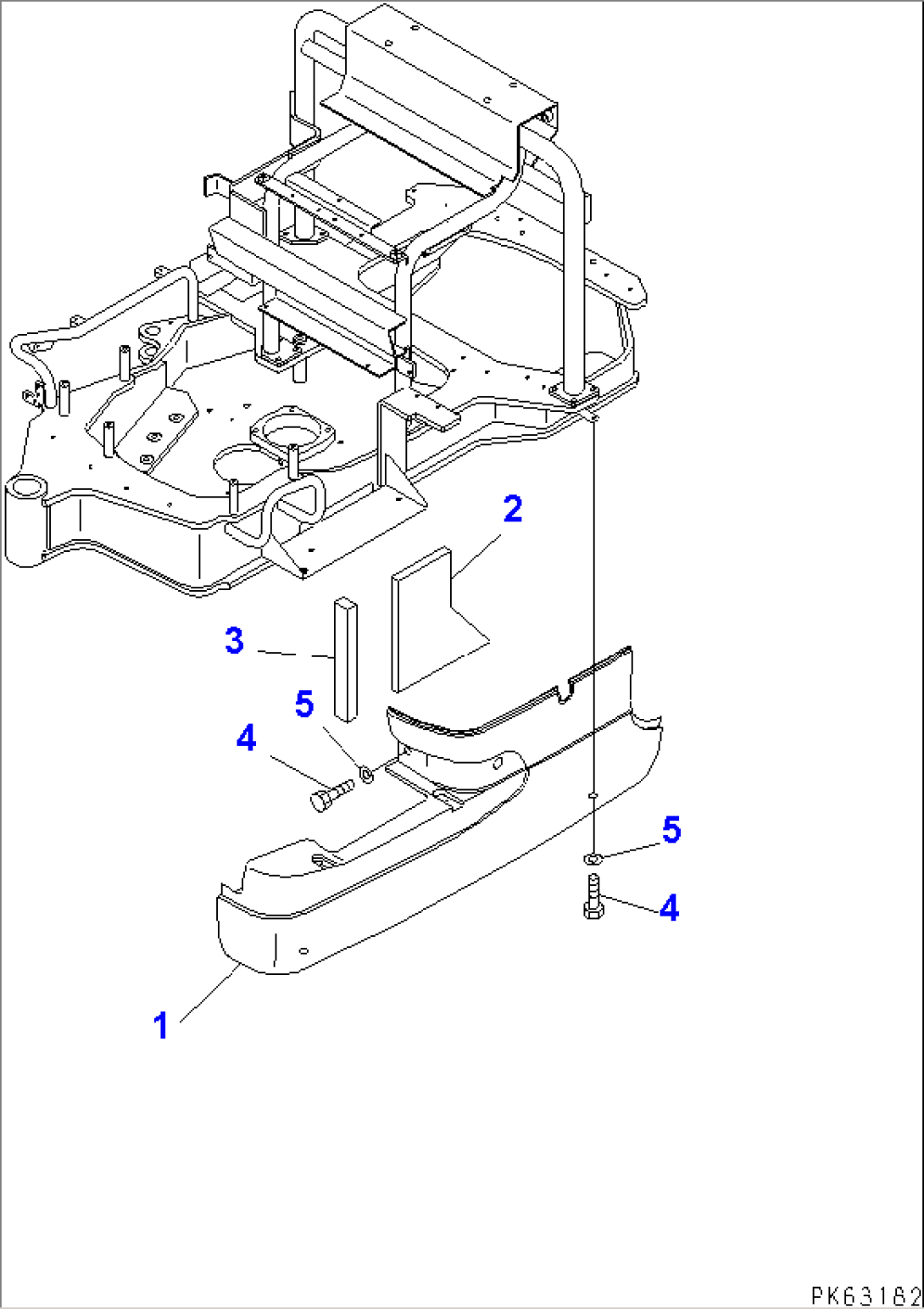 2

3

5

4

5

4

1

PK63182