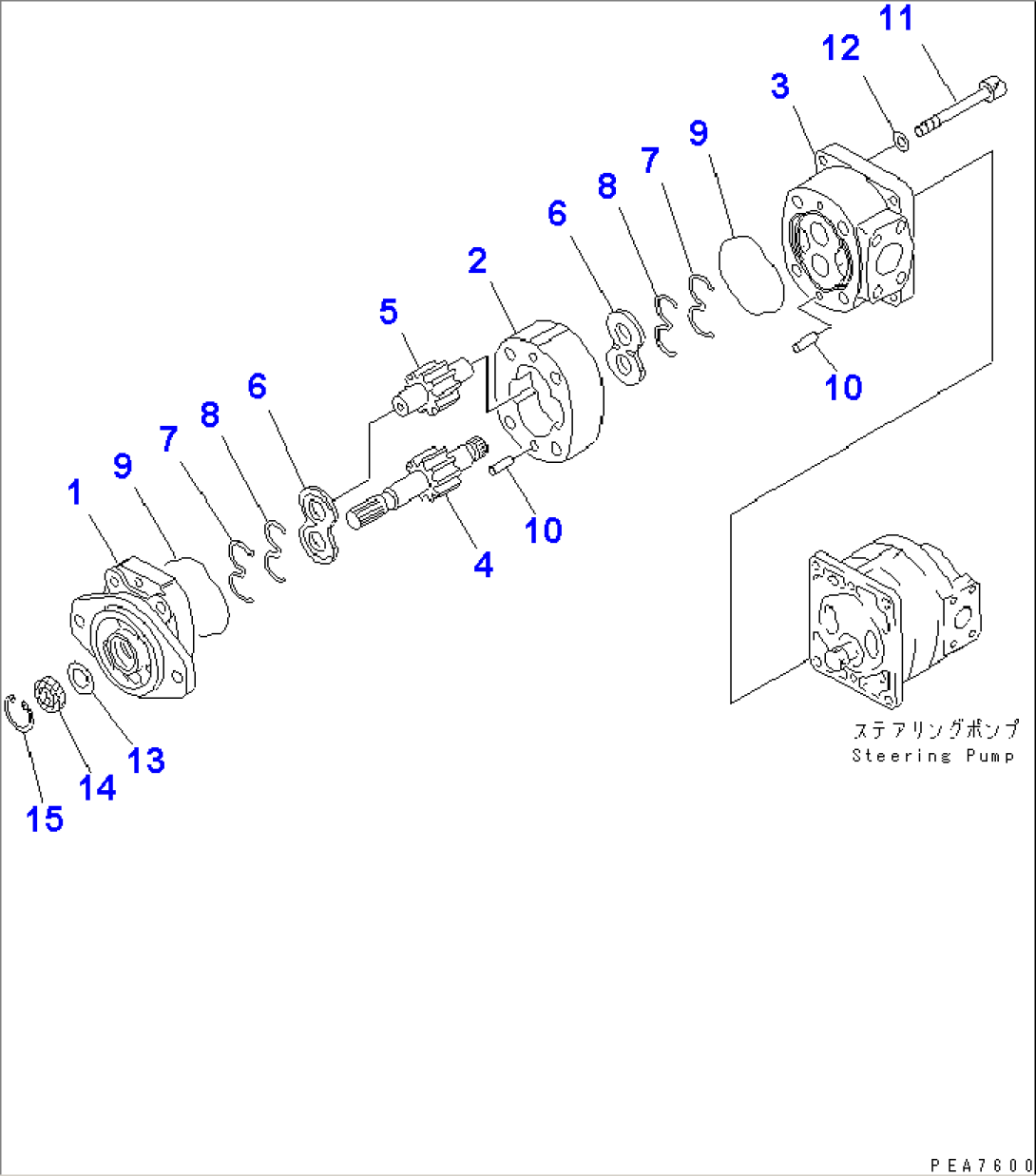 11
12
3
9
7
8
6
2
5
10
6
8
7
9
1
4
10
13
14
15
ステアリングポンプ
Steering Pump
PEA7600