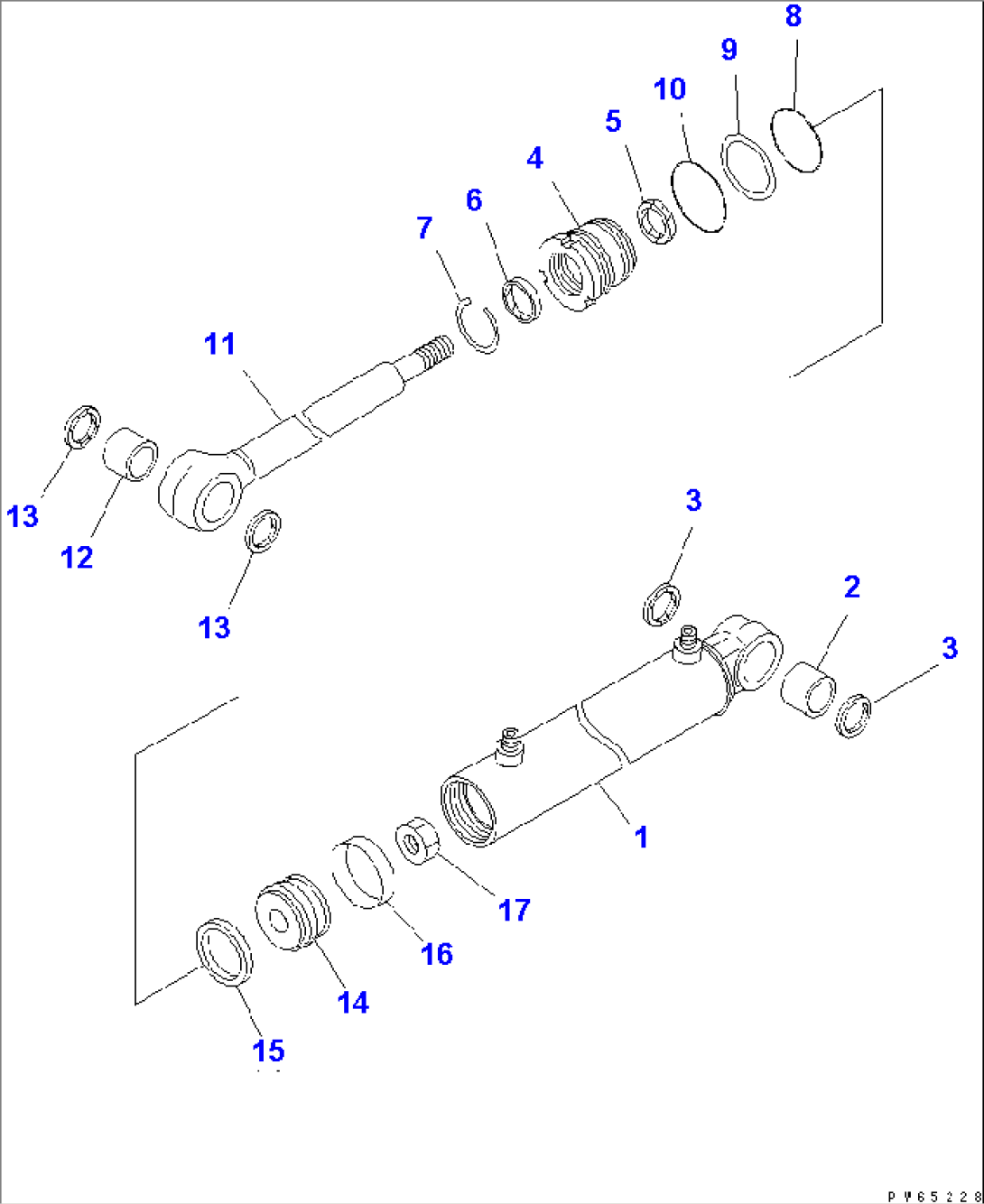 8
9
10
5
4
6
7
11
13
12
13
3
2
3
1
17
16
14
15
PW65228