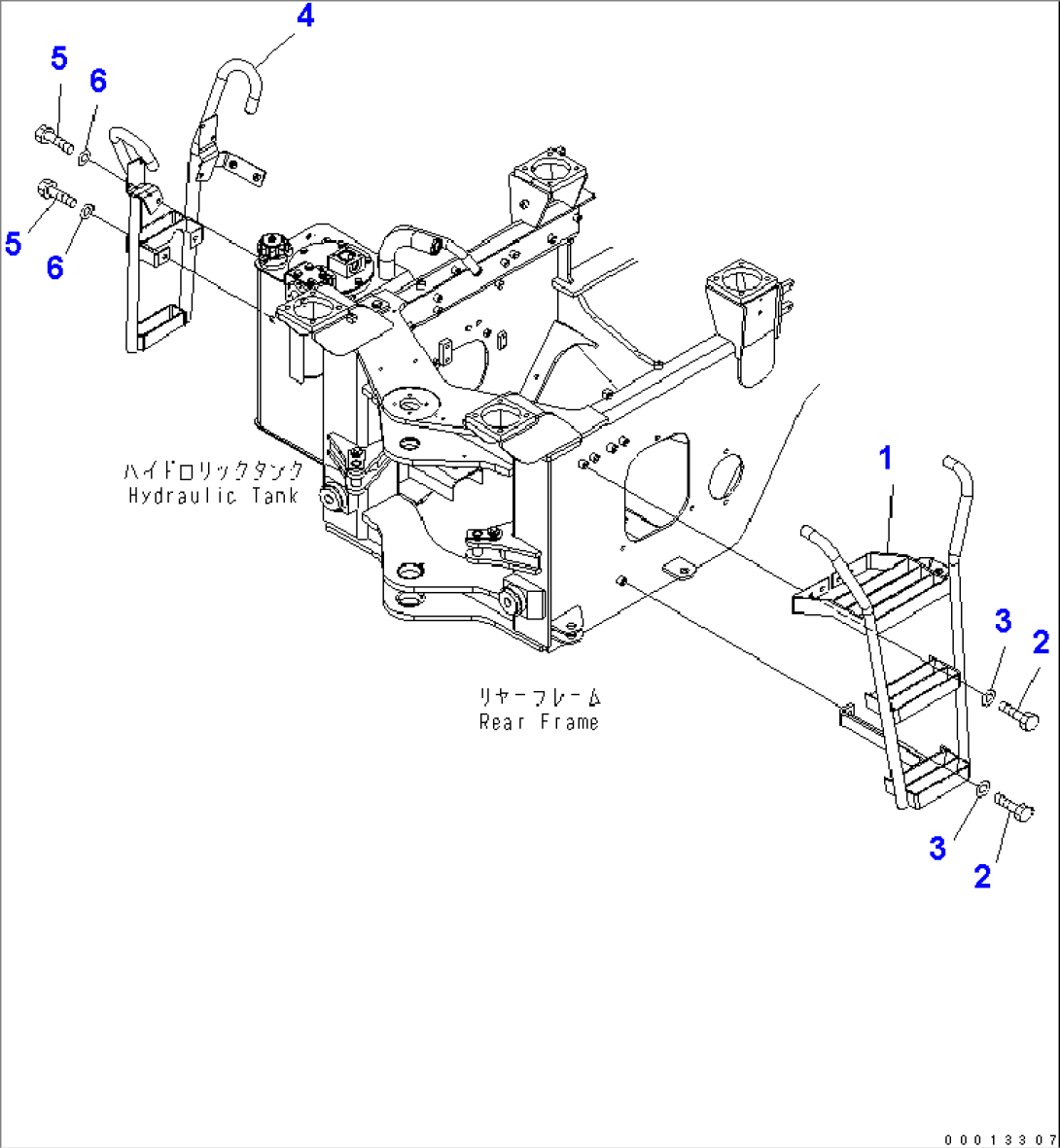 4
5
6
5
6
ハイドロリックタンク
Hydraulic Tank
1
3
2
リヤーフレーム
Rear Frame
3
2
00013307