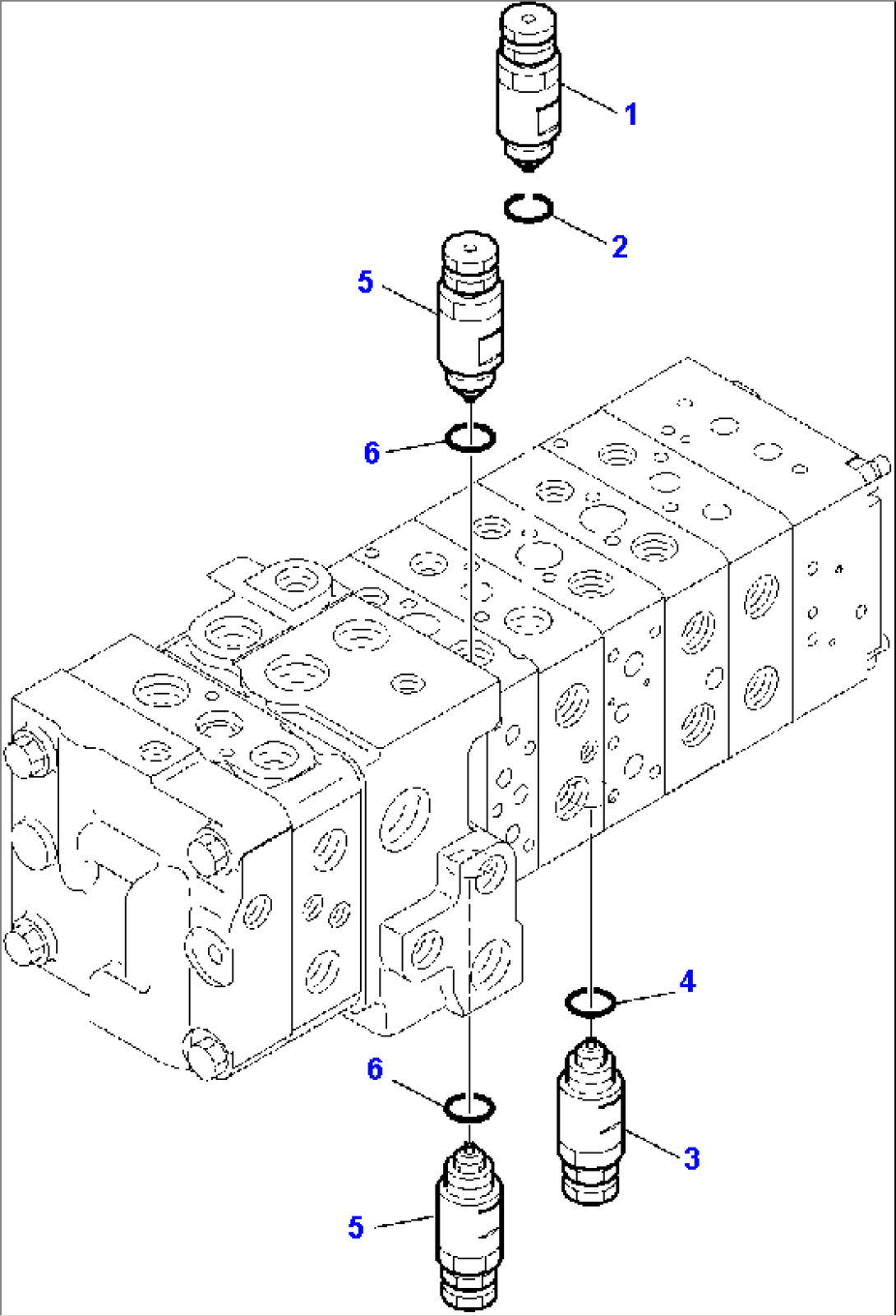 1
2
5
6
4
6
3
5