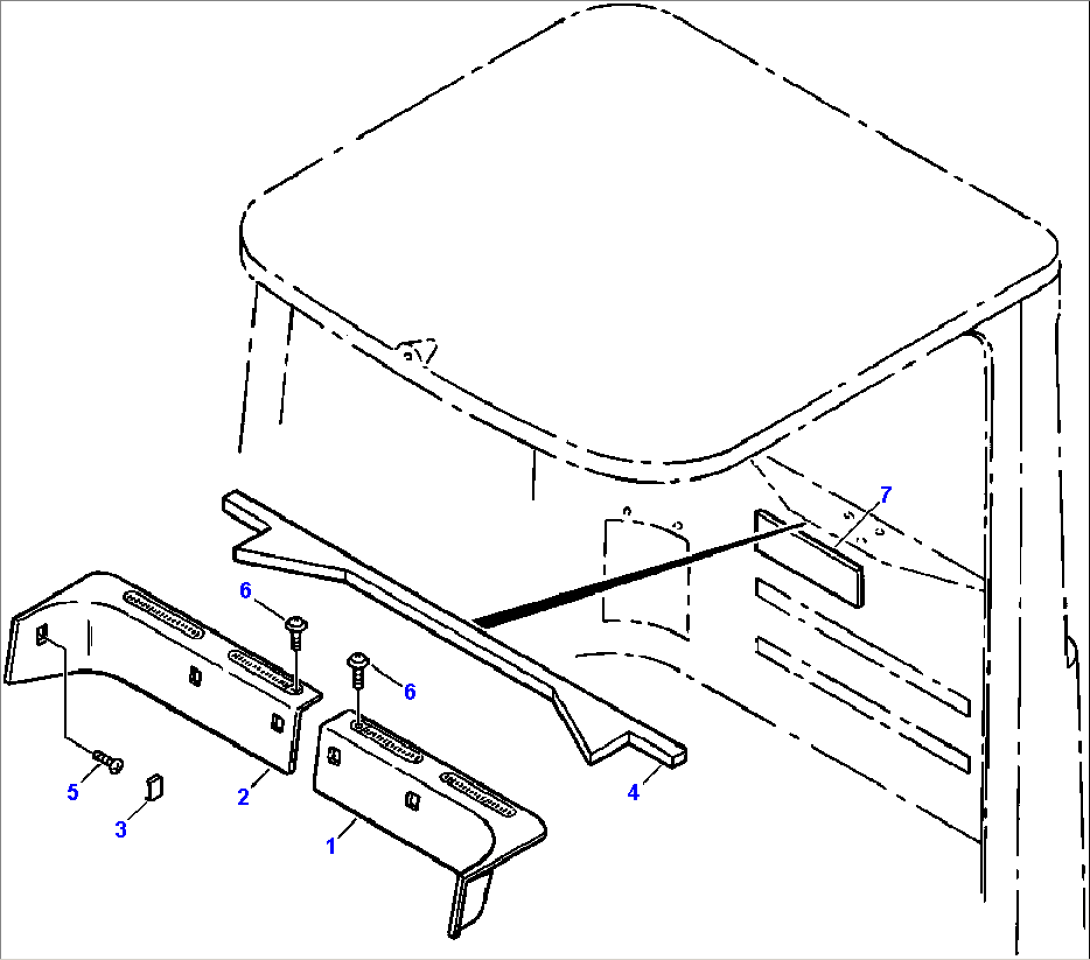 7
6
6
5
3
2
1
4