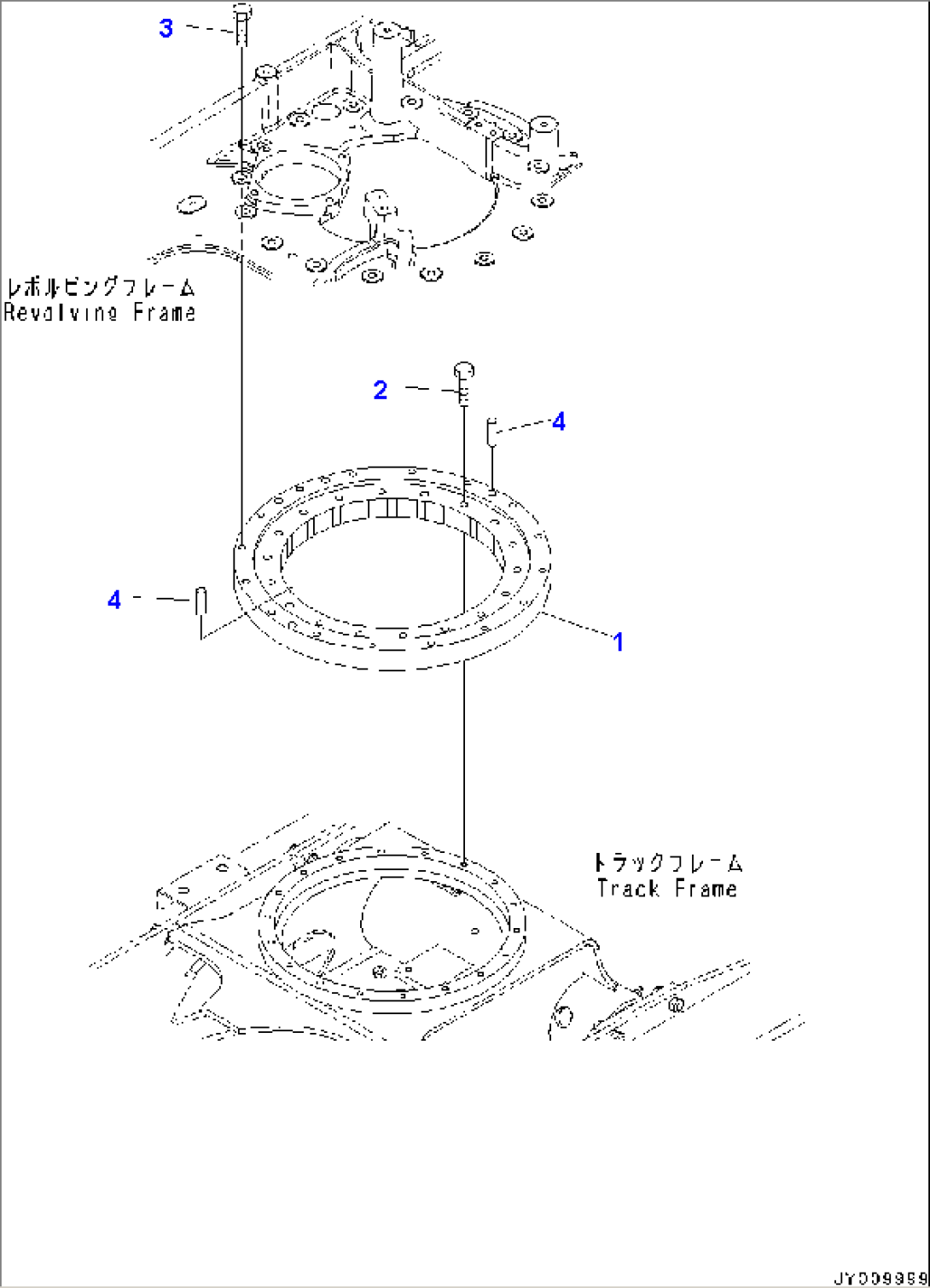 3

レボルビングフレーム
Revolving Frame

2

4

4

1

トラックフレーム
Track Frame

JY009959