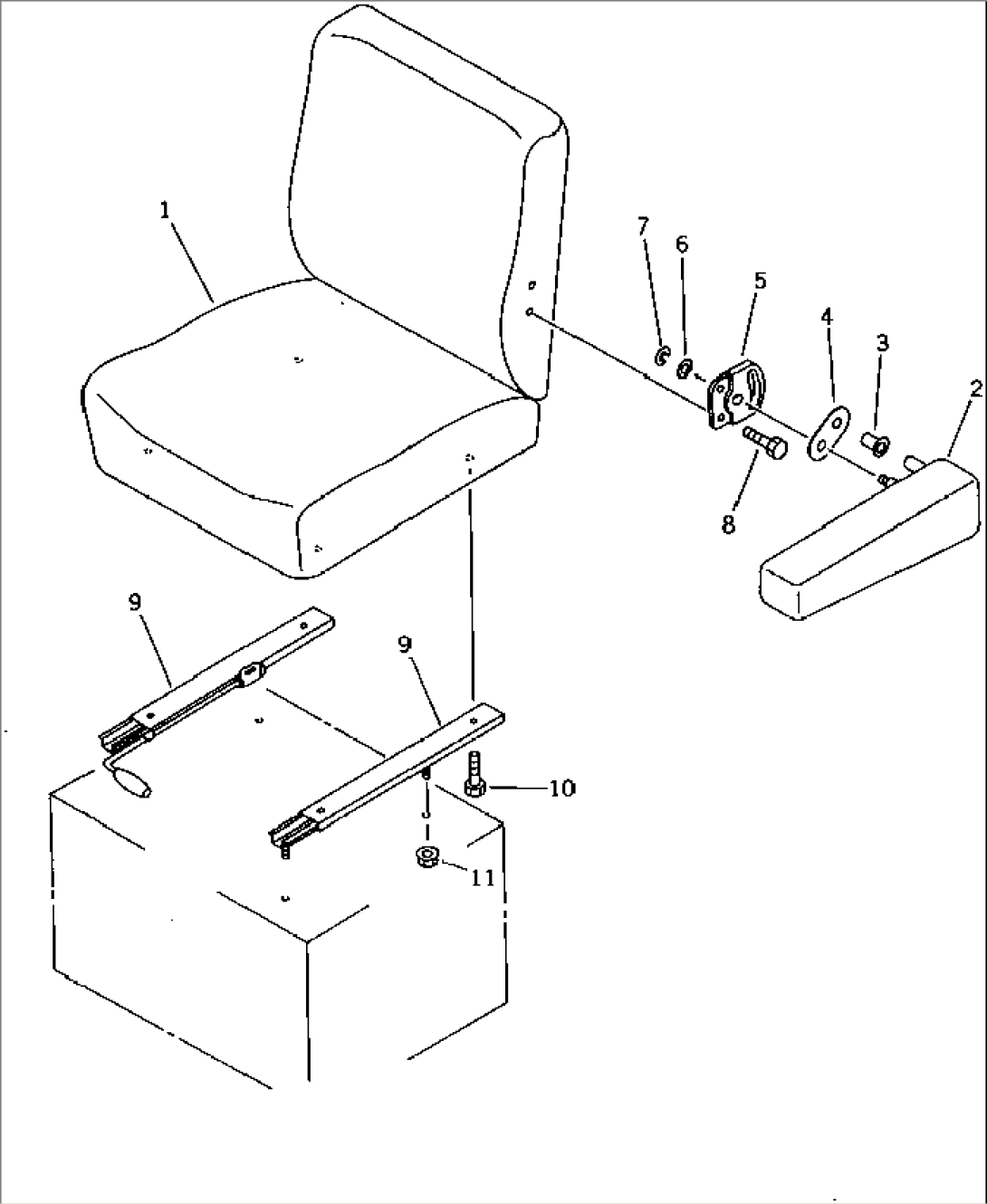 1
7
6
5
4
3
2
8
9
9
10
11