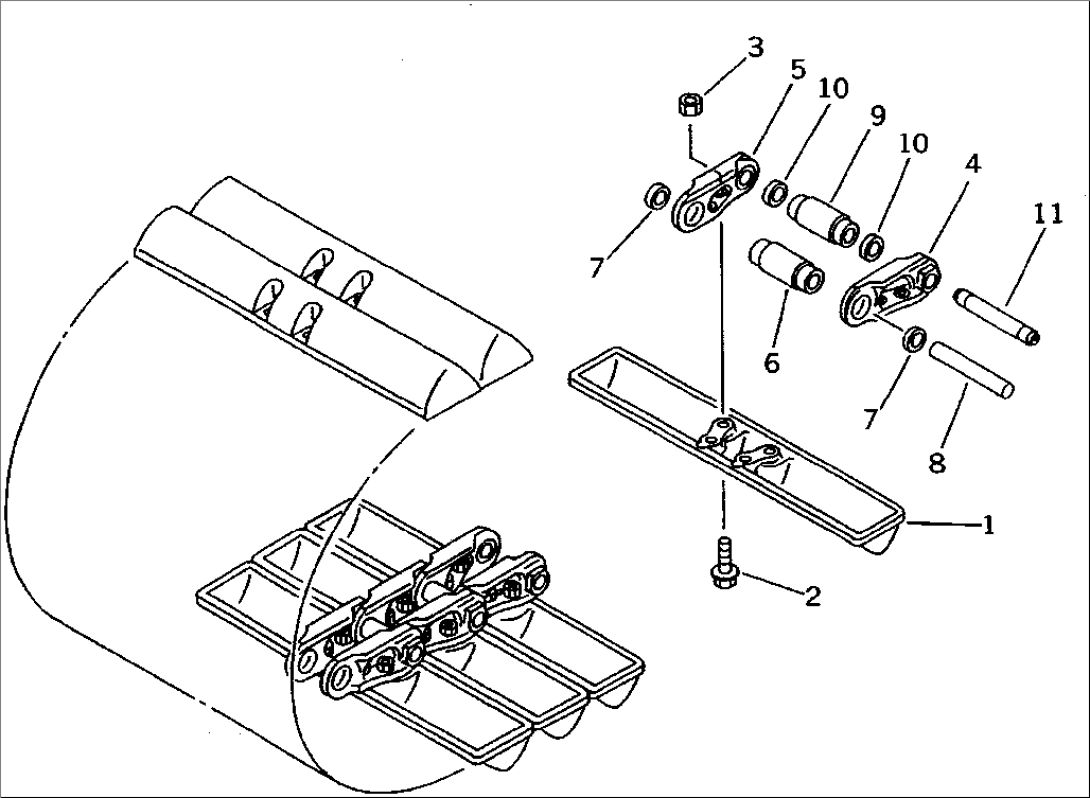 3
5
10
9
10
4
11
7
6
7
8
1
2