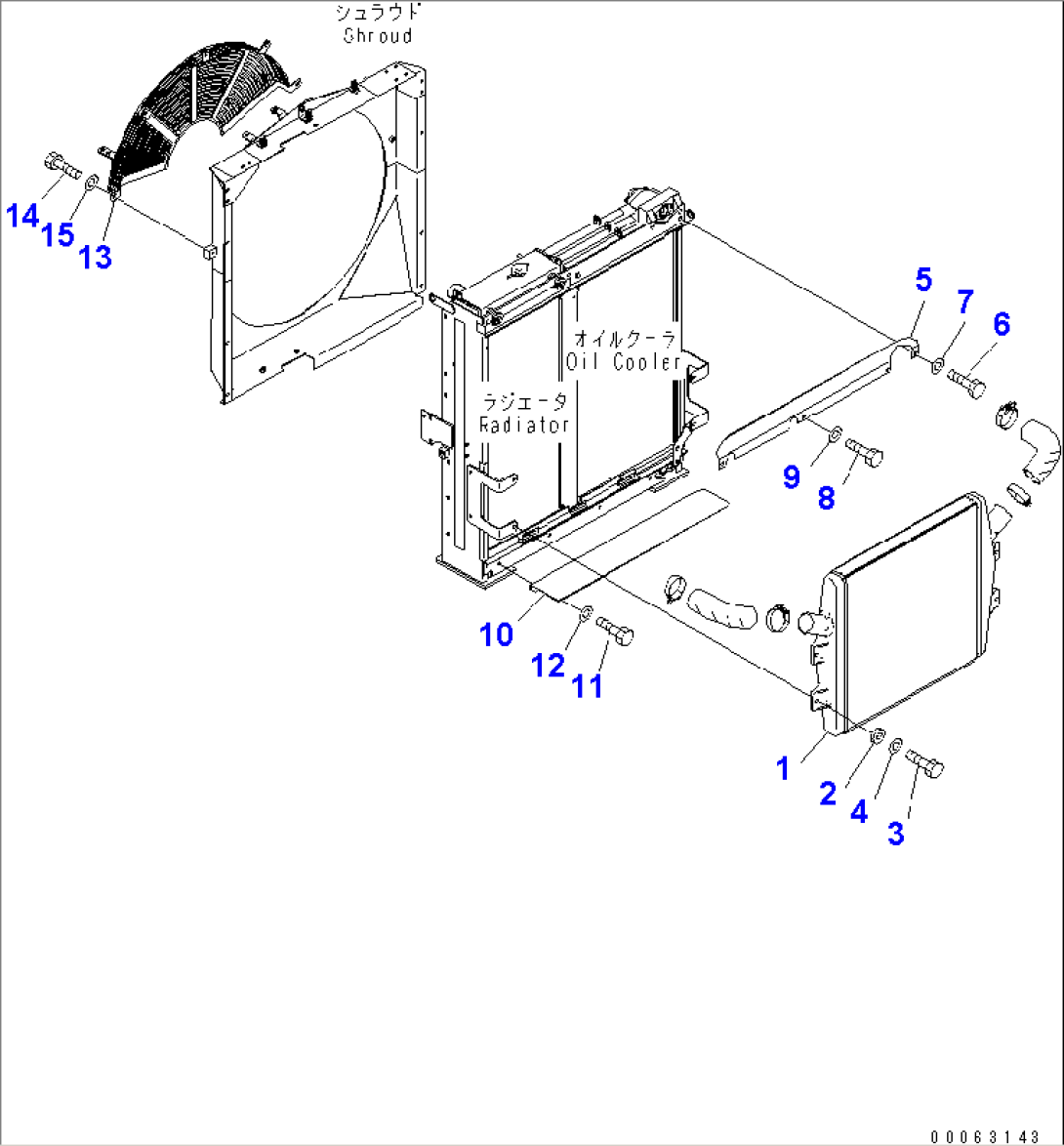 シュラウド
Shroud

14
15
13

オイルクーラ
Oil Cooler

ラジエータ
Radiator

5
7
6
9
8
10
12
11
1
2
4
3

00063143