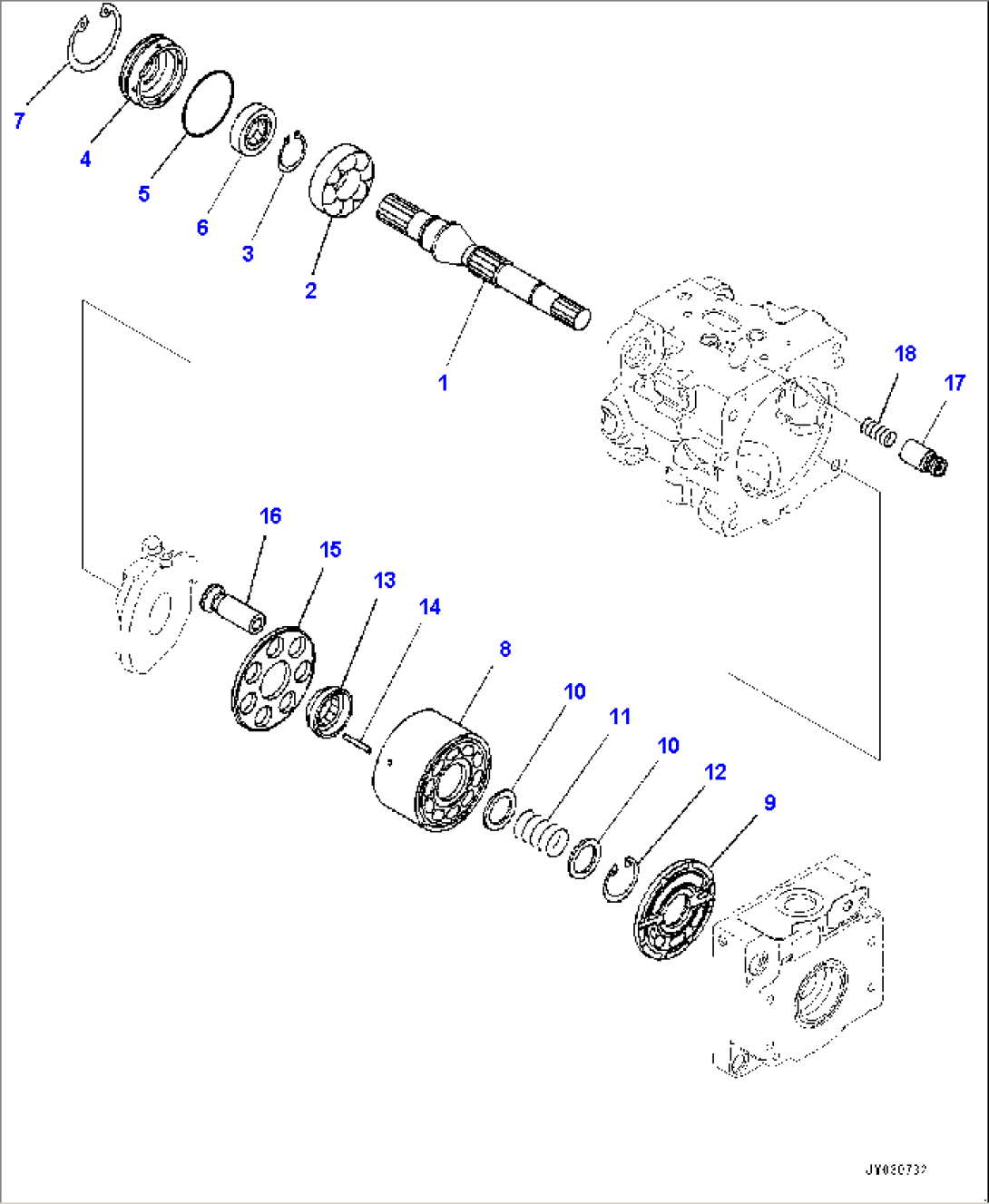 7
4
5
6
3
2
1
18
17
16
15
13
14
8
10
11
10
12
9
JY030737