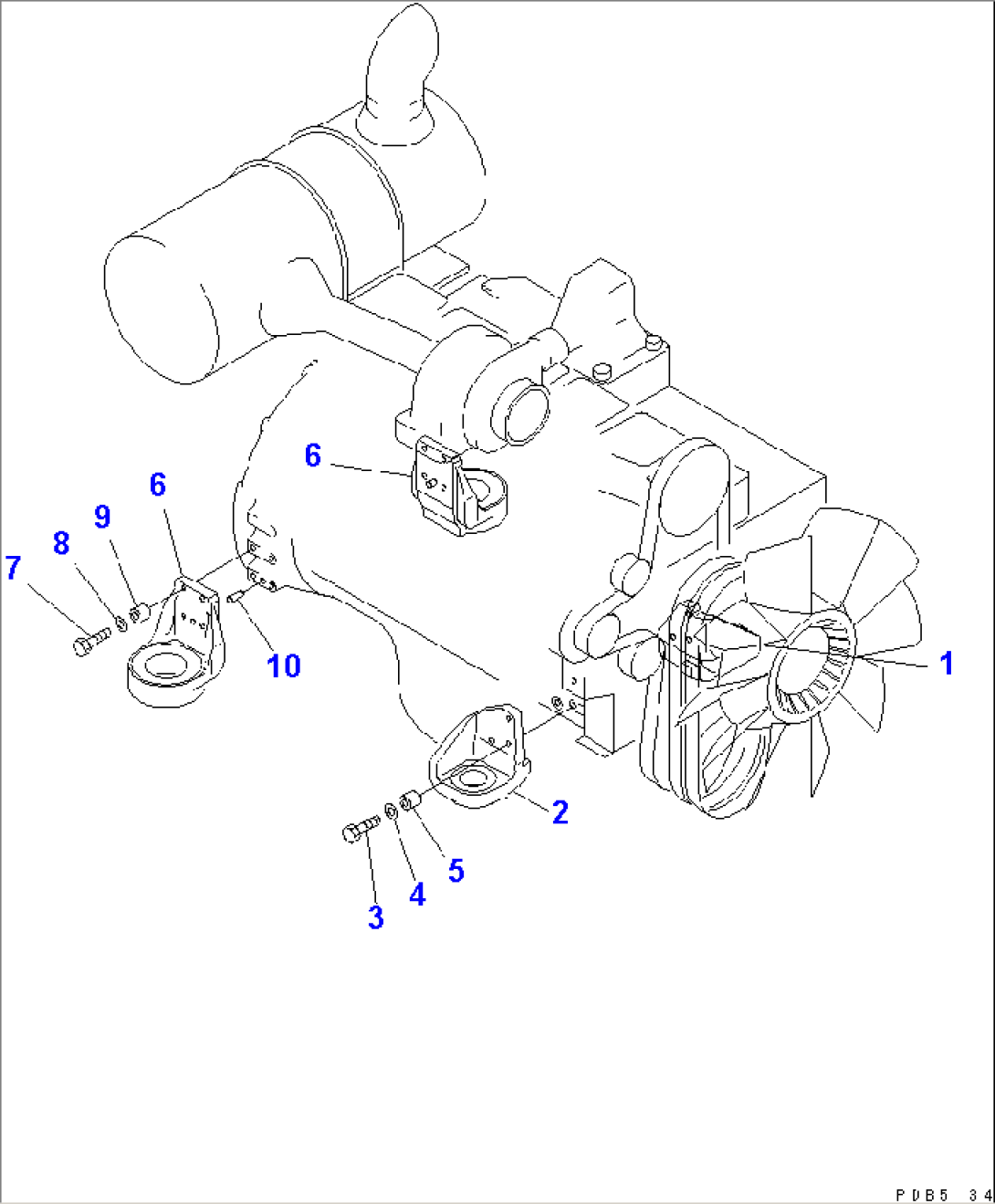 6
6
9
8
7
10
1
2
5
4
3
PDB5 34