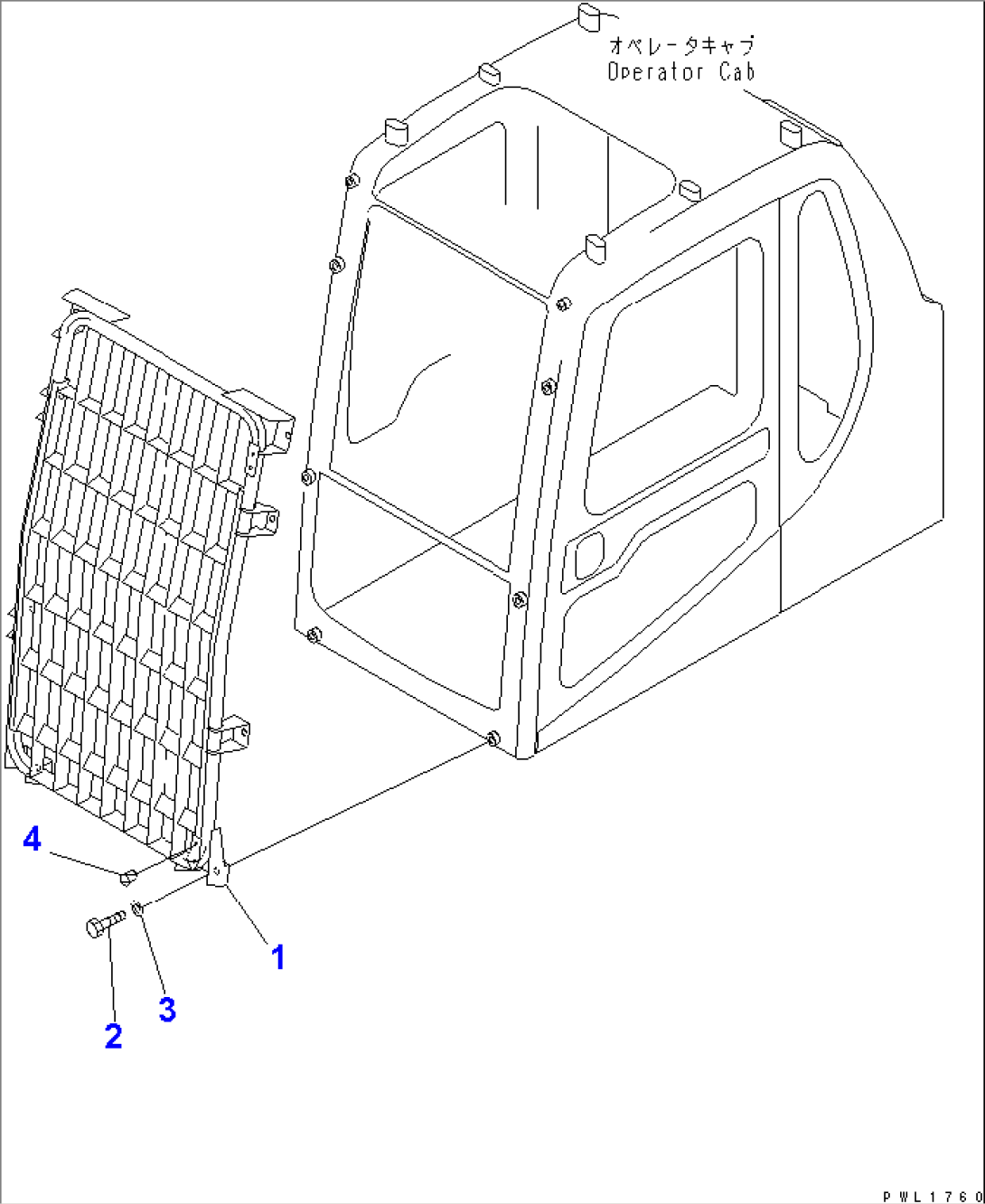 オペレータキャブ
Operator Cab

4

1

3

2

PWL1760