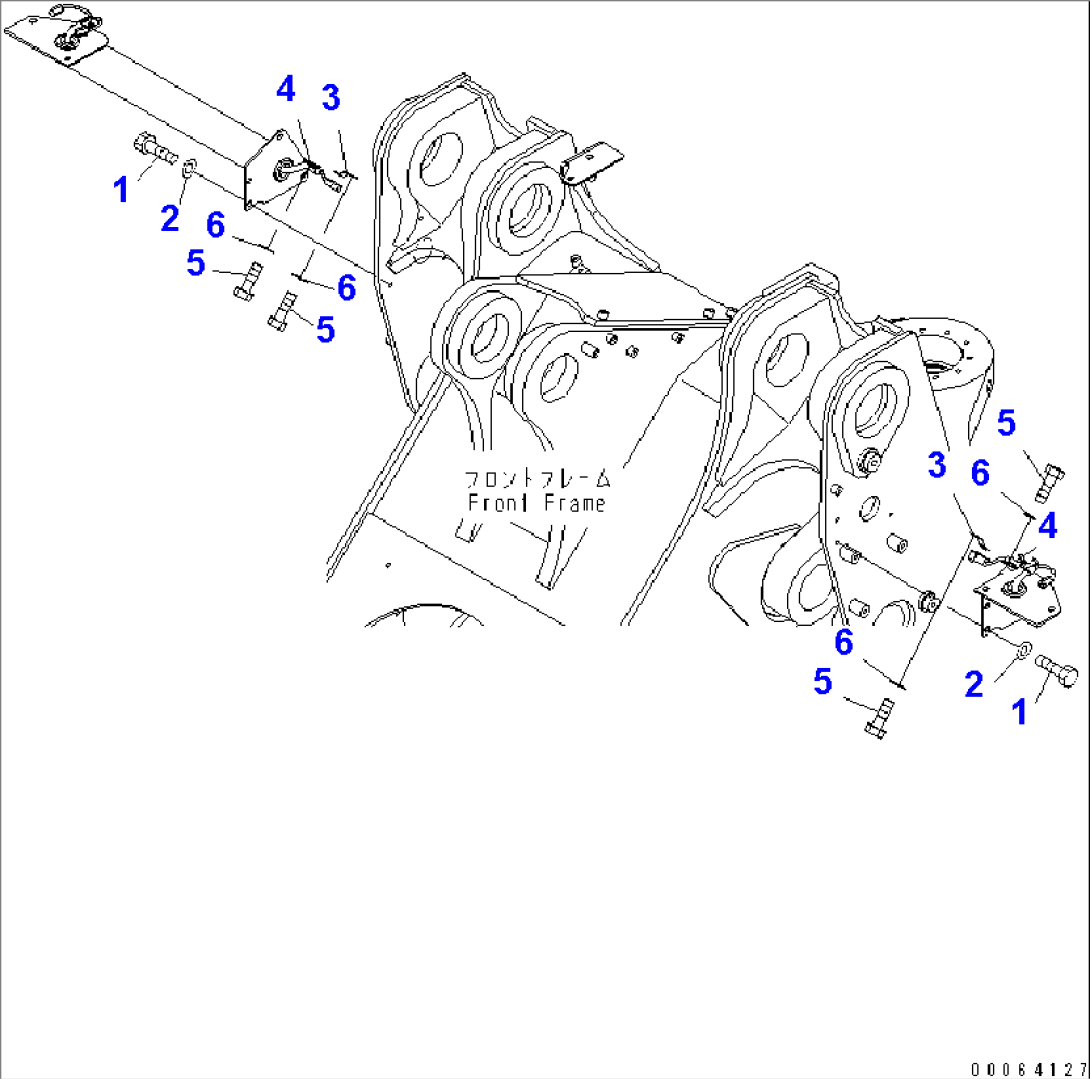 4
3
1
2
6
5
6
5
フロントフレーム
Front Frame
5
3
6
4
6
5
2
1
00064127