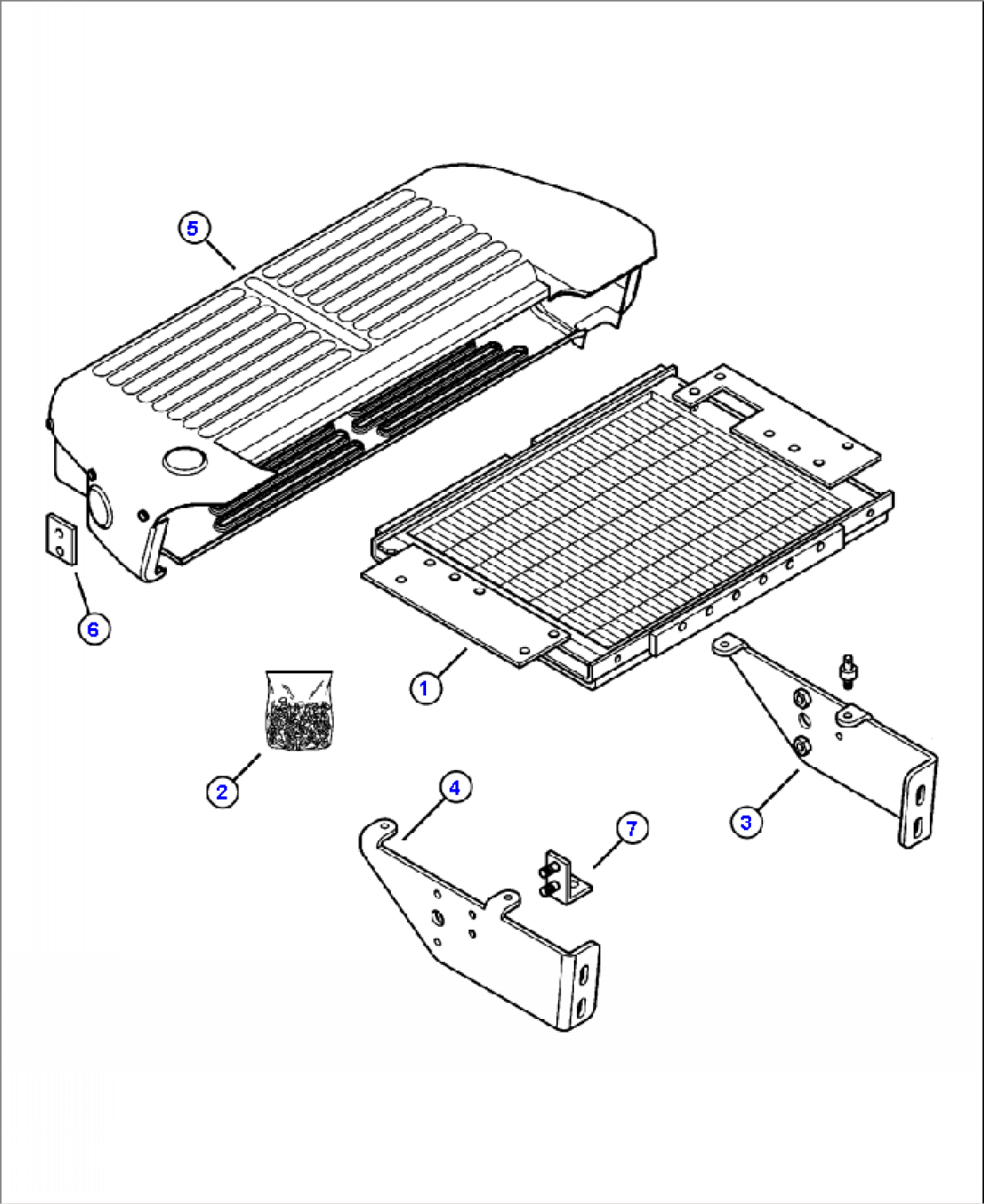 5
6
1
2
4
7
3