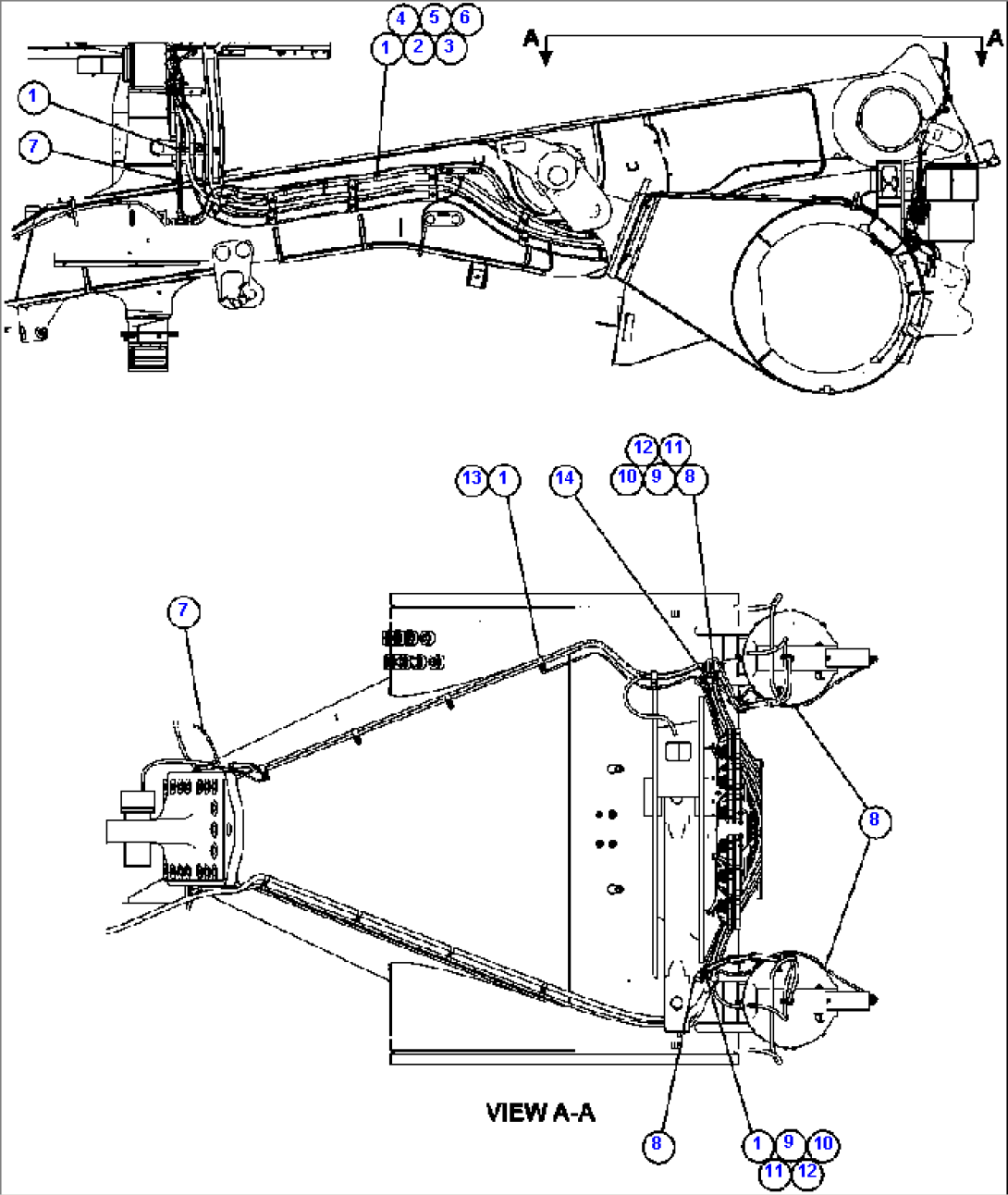 4 5 6
1 2 3
A
A
1
7
12 11
13 1
14
10 9 8
7
8
VIEW A-A
8
1 9 10
11 12