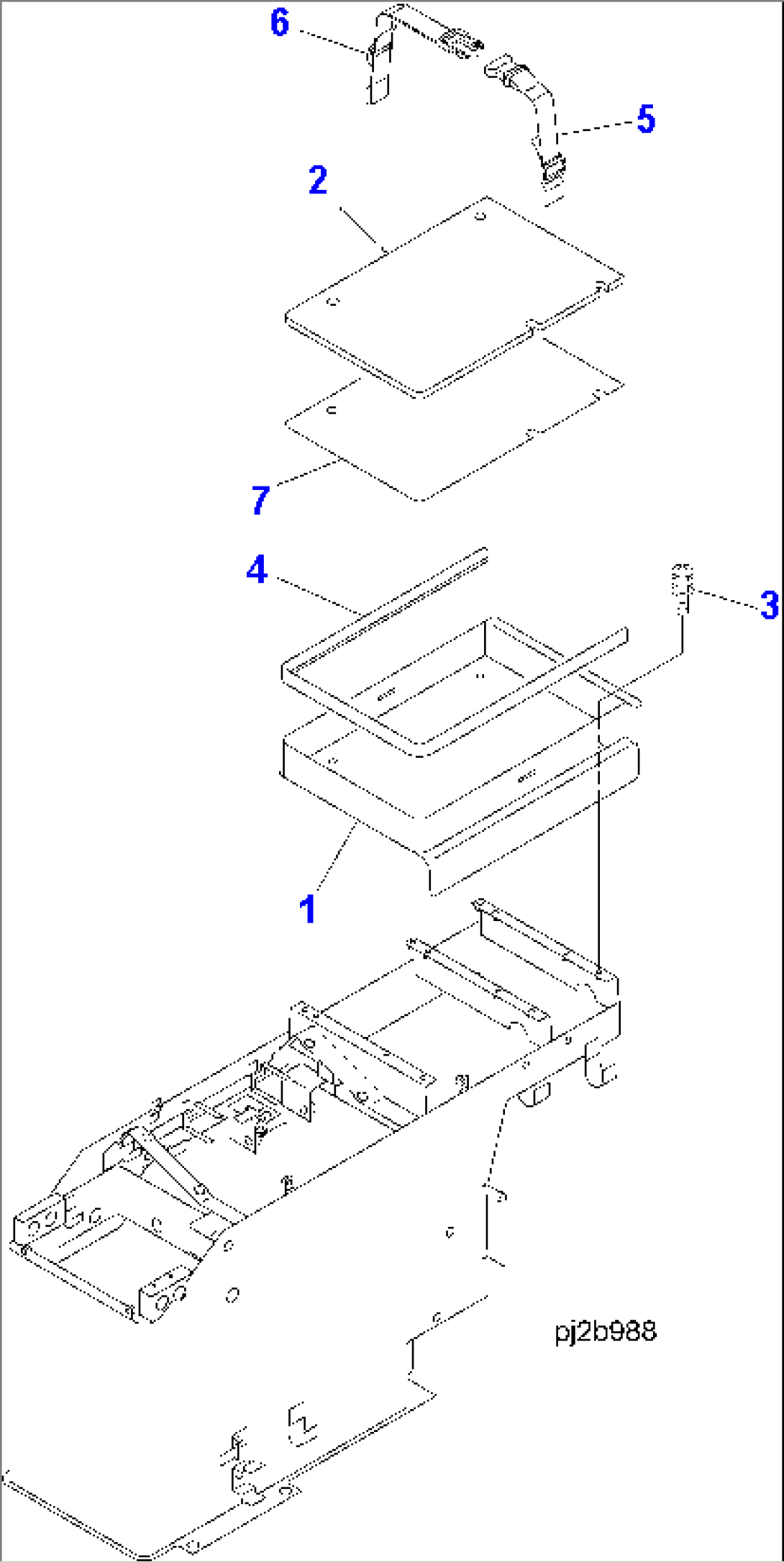 6
5
2
7
4
3
1
pj2b988