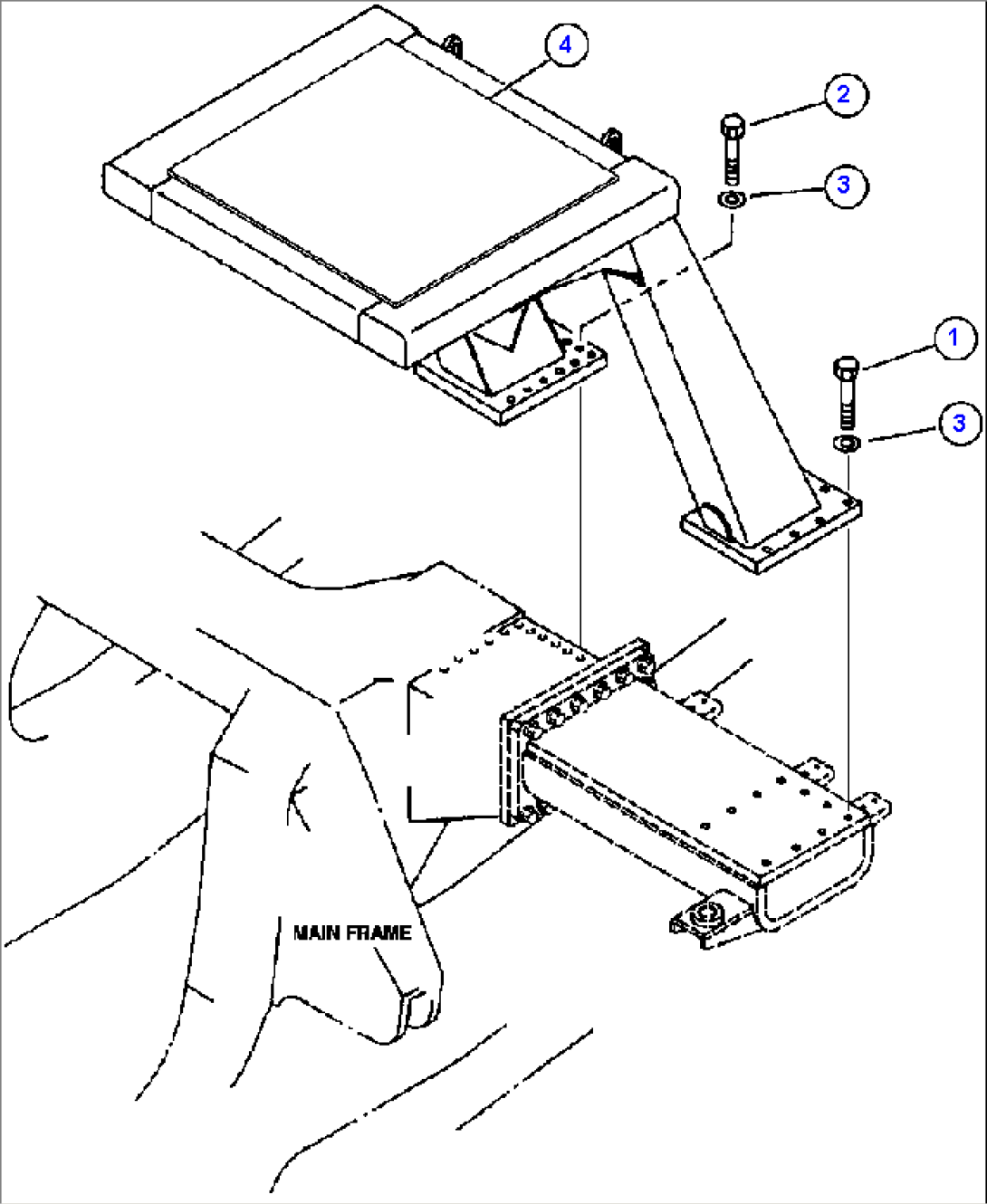 4
2
3
1
3
MAIN FRAME