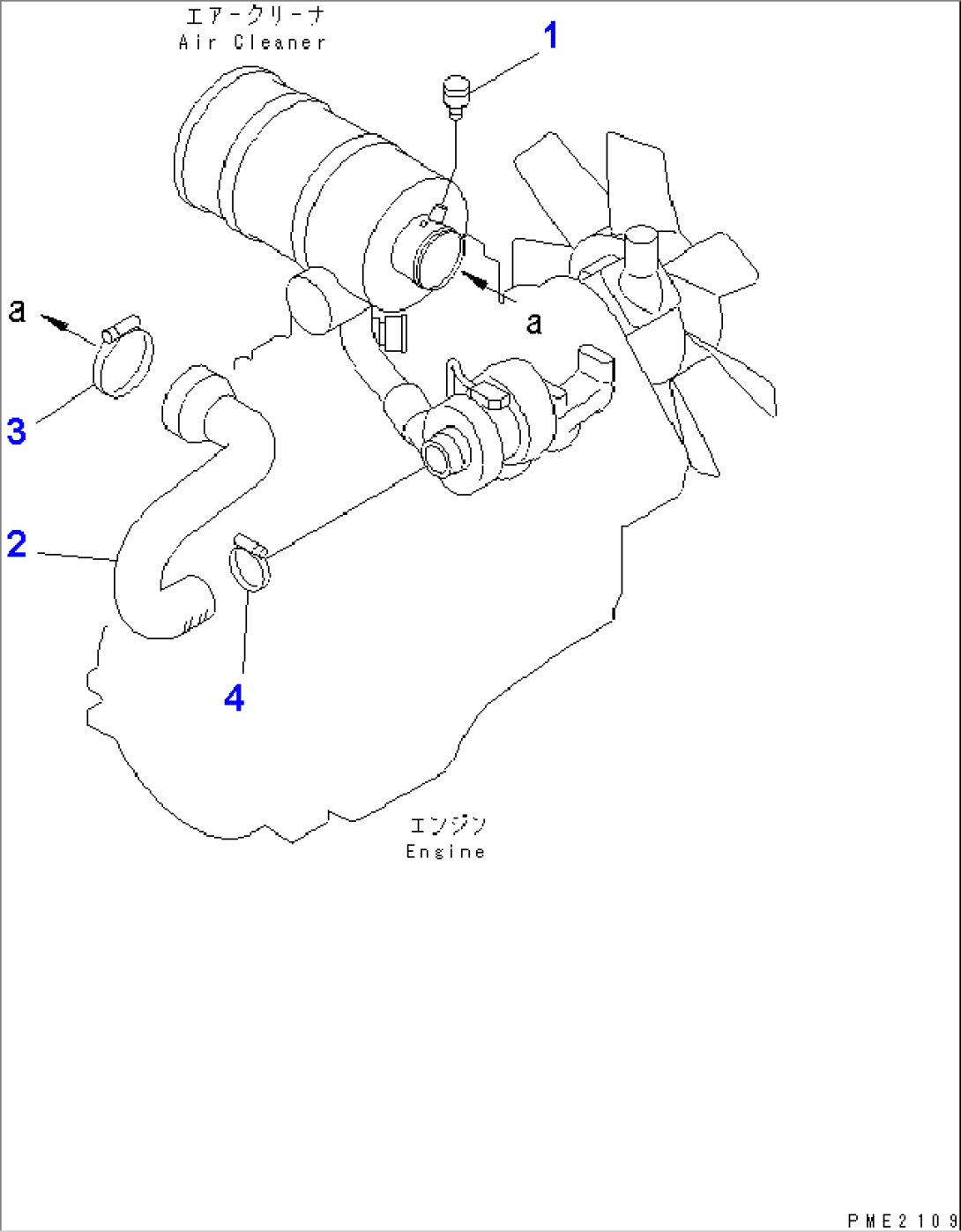 エアークリーナ
Air Cleaner

1

a

a

3

2

4

エンジン
Engine

PME2109